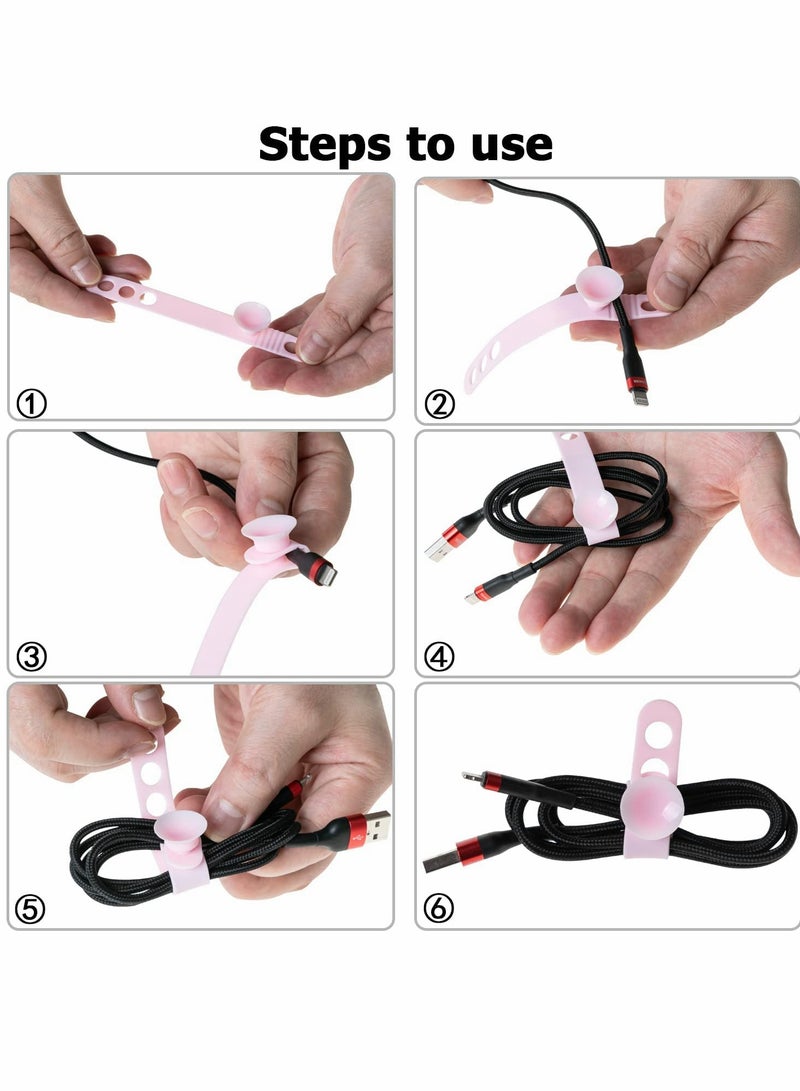 Steps to use

①

②

③

④

⑤

⑥