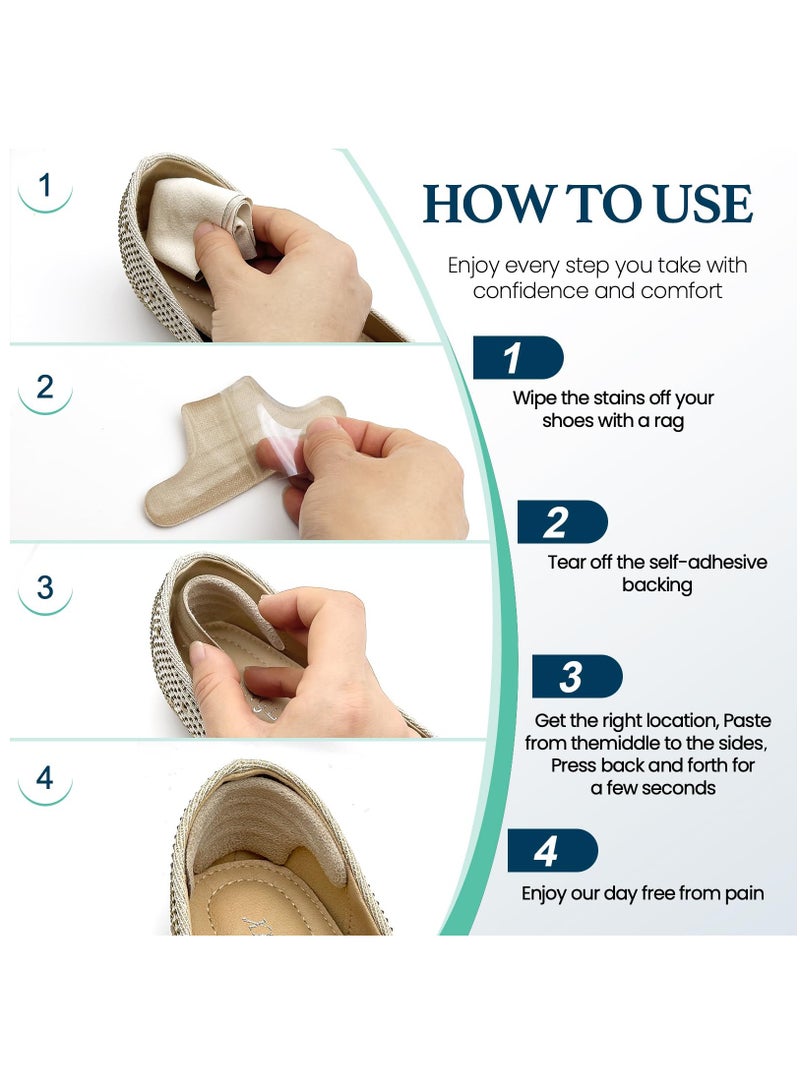 1

2

3

4

HOW TO USE

Enjoy every step you take with confidence and comfort

1

Wipe the stains off your shoes with a rag

2

Tear off the self-adhesive backing

3

Get the right location, Paste from themiddle to the sides, Press back and forth for a few seconds

4

Enjoy our day free from pain