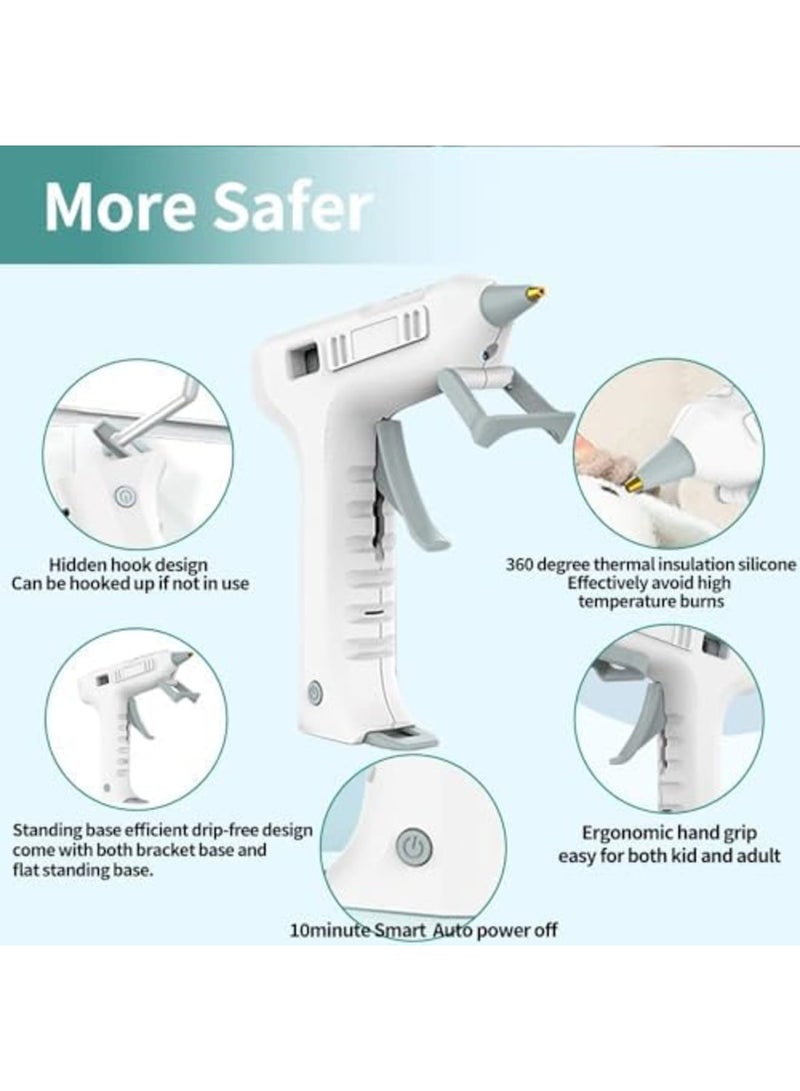 More Safer

Hidden hook design
Can be hooked up if not in use

360 degree thermal insulation silicone
Effectively avoid high
temperature burns

Standing base efficient drip-free design
come with both bracket base and
flat standing base.

Ergonomic hand grip
easy for both kid and adult

10minute Smart Auto power off