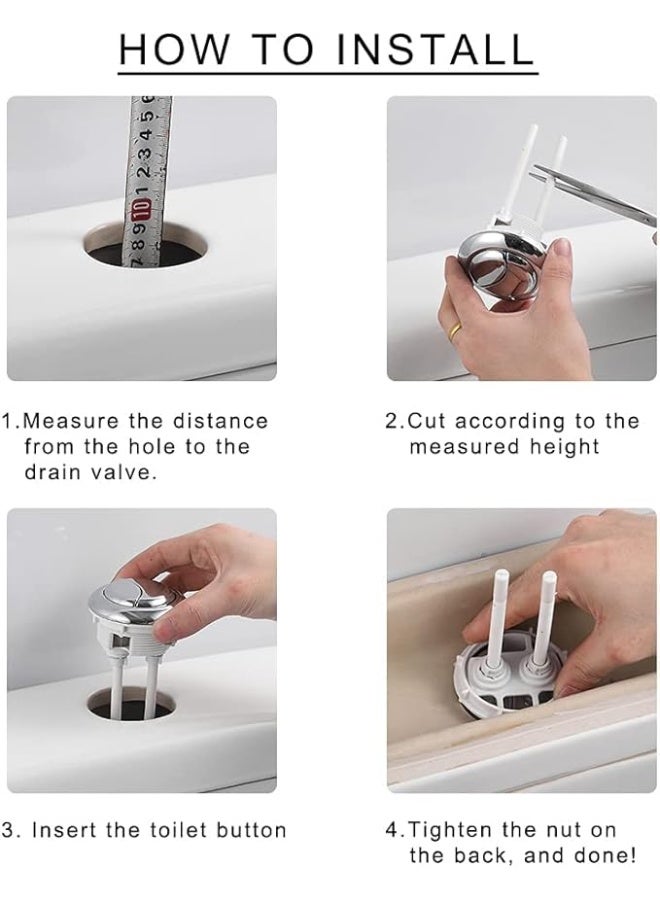 HOW TO INSTALL

7 8 9 10 1 2 3 4 5 6

1.Measure the distance from the hole to the drain valve.

2.Cut according to the measured height

3. Insert the toilet button

4.Tighten the nut on the back, and done!