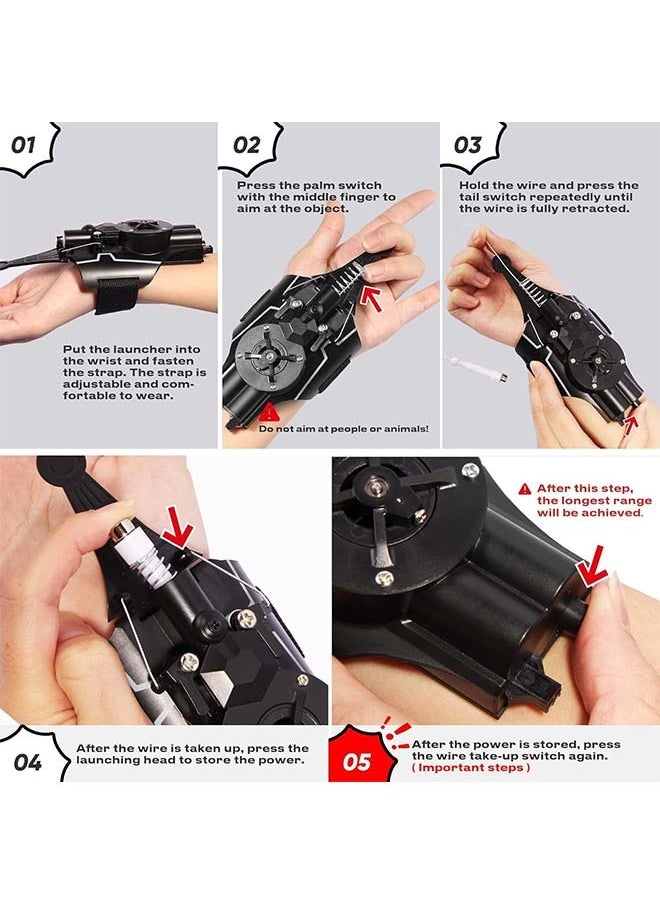 01

Put the launcher into the wrist and fasten the strap. The strap is adjustable and comfortable to wear.

02

Press the palm switch with the middle finger to aim at the object.

Do not aim at people or animals!

03

Hold the wire and press the tail switch repeatedly until the wire is fully retracted.

After this step, the longest range will be achieved.

04

After the wire is taken up, press the launching head to store the power.

05

After the power is stored, press the wire take-up switch again.
( Important steps )