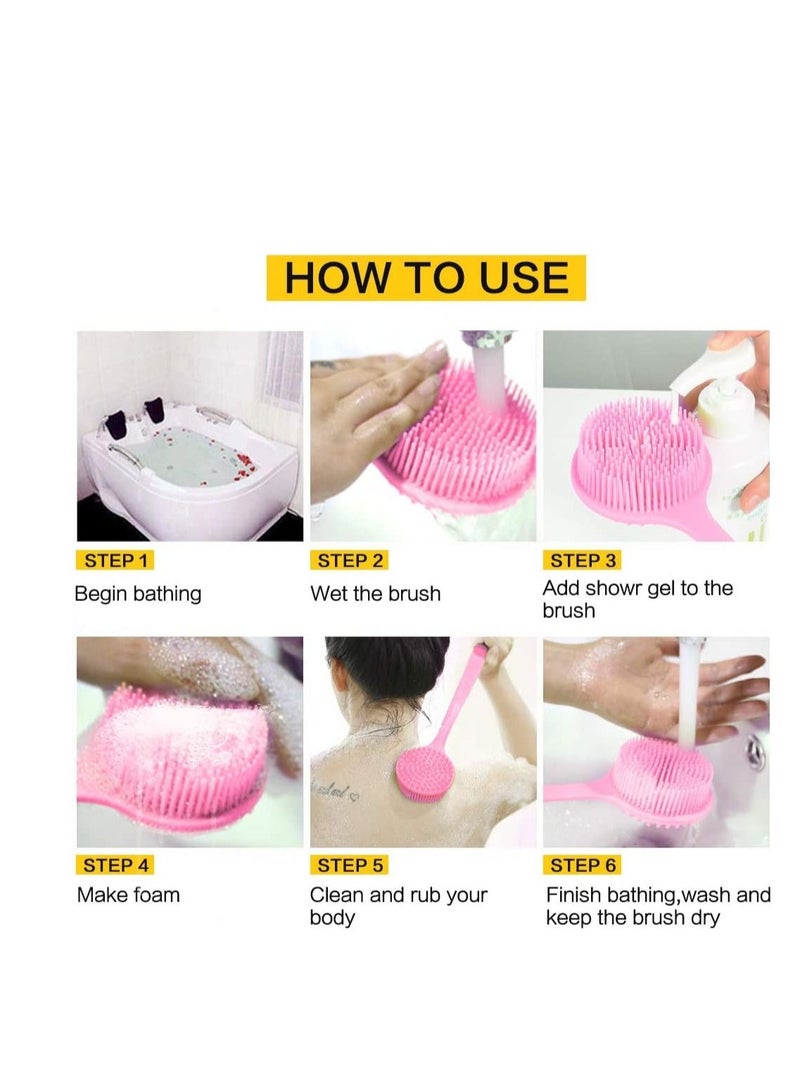 HOW TO USE

STEP 1
Begin bathing

STEP 2
Wet the brush

STEP 3
Add showr gel to the brush

STEP 4
Make foam

STEP 5
Clean and rub your body

STEP 6
Finish bathing,wash and keep the brush dry