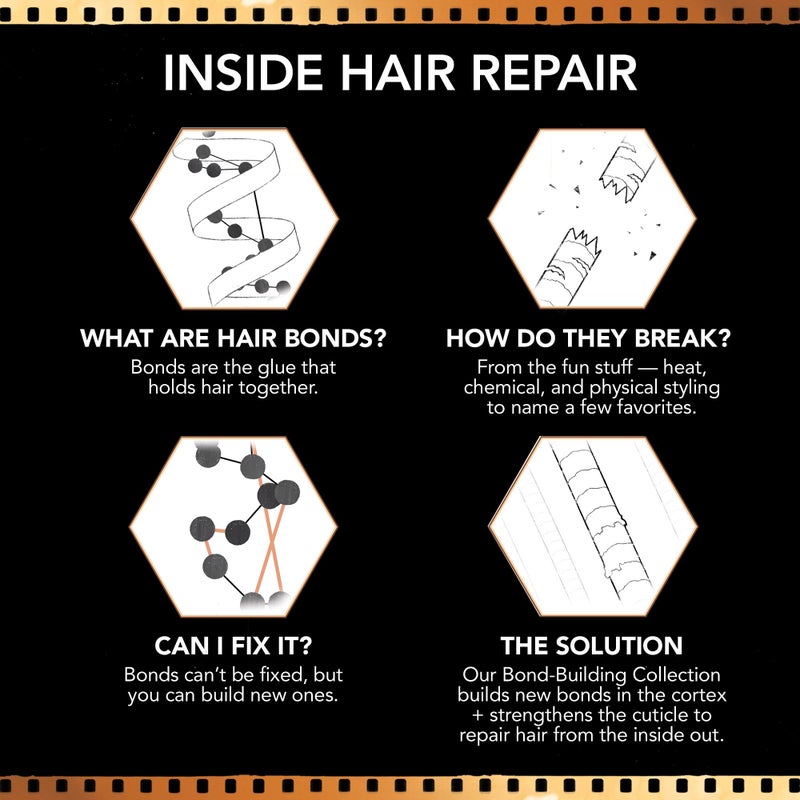 INSIDE HAIR REPAIR

WHAT ARE HAIR BONDS?
Bonds are the glue that holds hair together.

HOW DO THEY BREAK?
From the fun stuff — heat, chemical, and physical styling to name a few favorites.

CAN I FIX IT?
Bonds can't be fixed, but you can build new ones.

THE SOLUTION
Our Bond-Building Collection builds new bonds in the cortex + strengthens the cuticle to repair hair from the inside out.