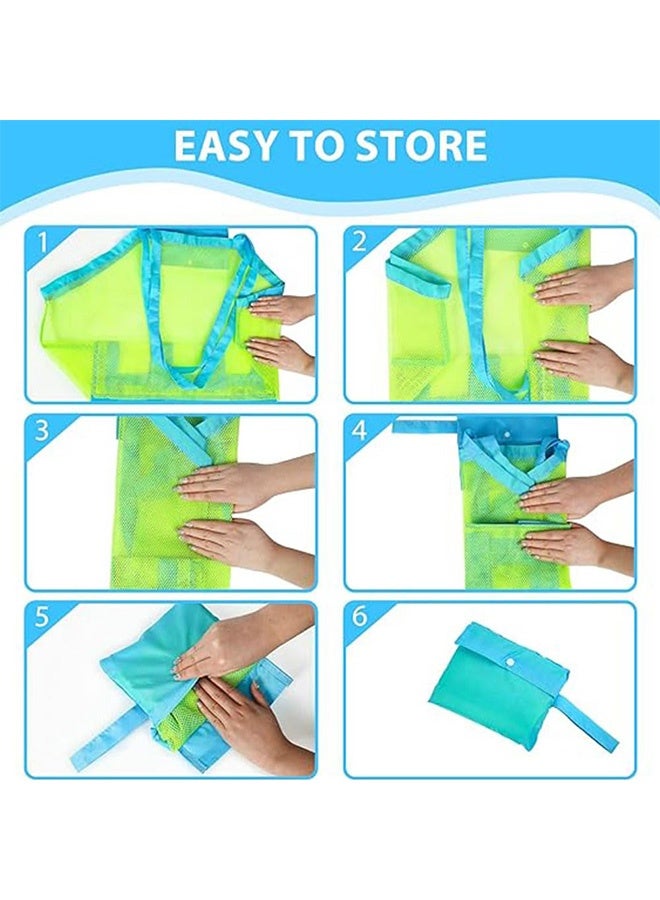 EASY TO STORE

1

2

3

4

5

6