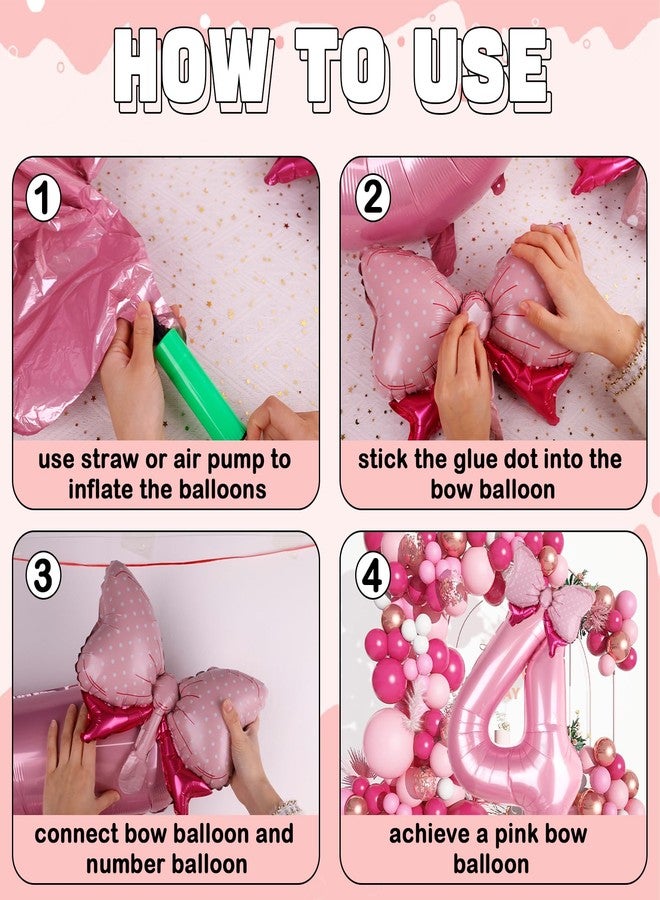 HOW TO USE

1

use straw or air pump to inflate the balloons

2

stick the glue dot into the bow balloon

3

connect bow balloon and number balloon

4

achieve a pink bow balloon