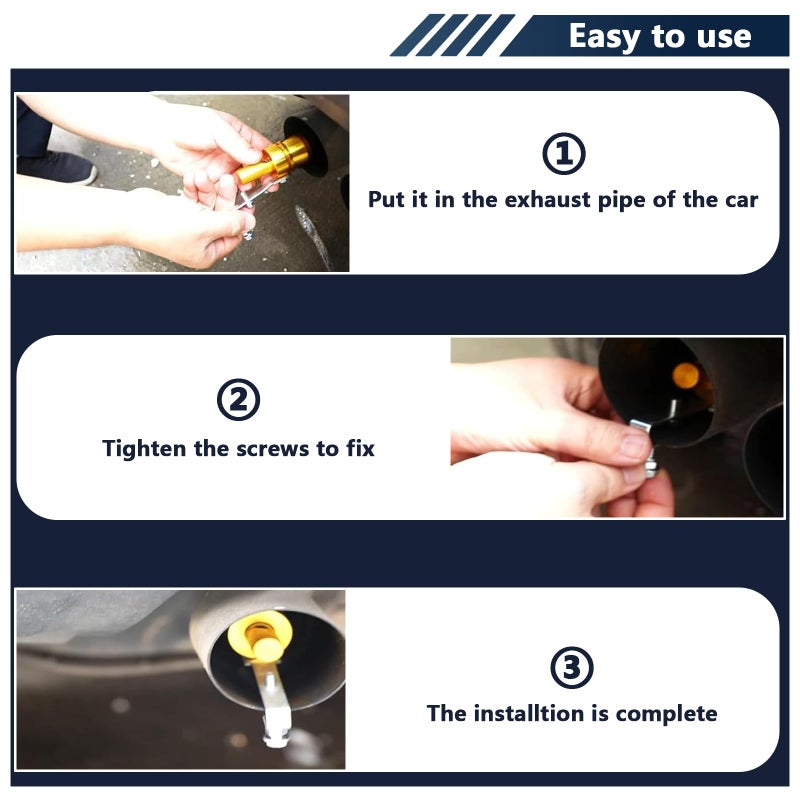 Easy to use

①
Put it in the exhaust pipe of the car

②
Tighten the screws to fix

③
The installtion is complete