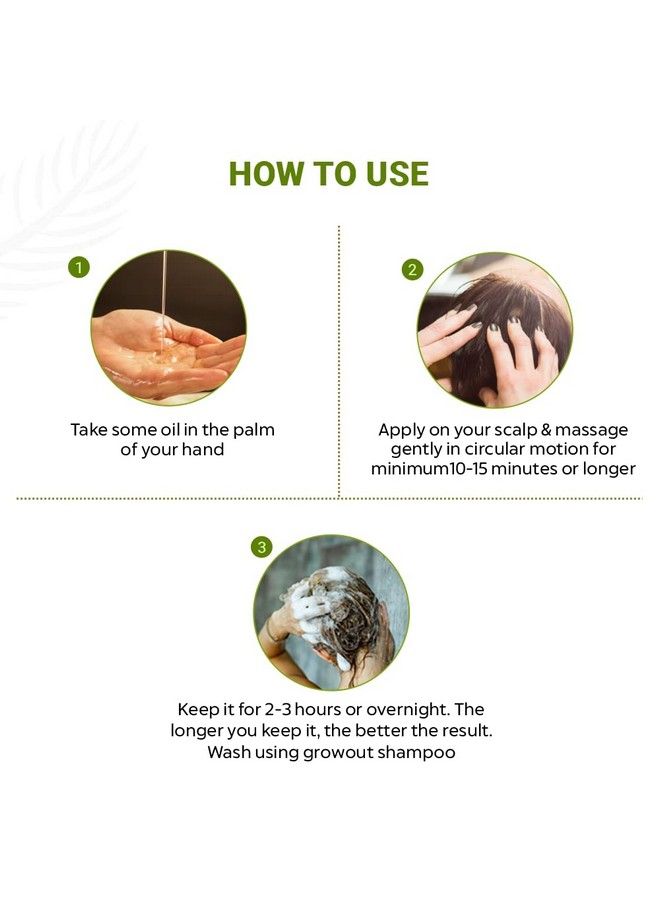 HOW TO USE

1

Take some oil in the palm of your hand

2

Apply on your scalp & massage gently in circular motion for minimum10-15 minutes or longer

3

Keep it for 2-3 hours or overnight. The longer you keep it, the better the result. Wash using growout shampoo