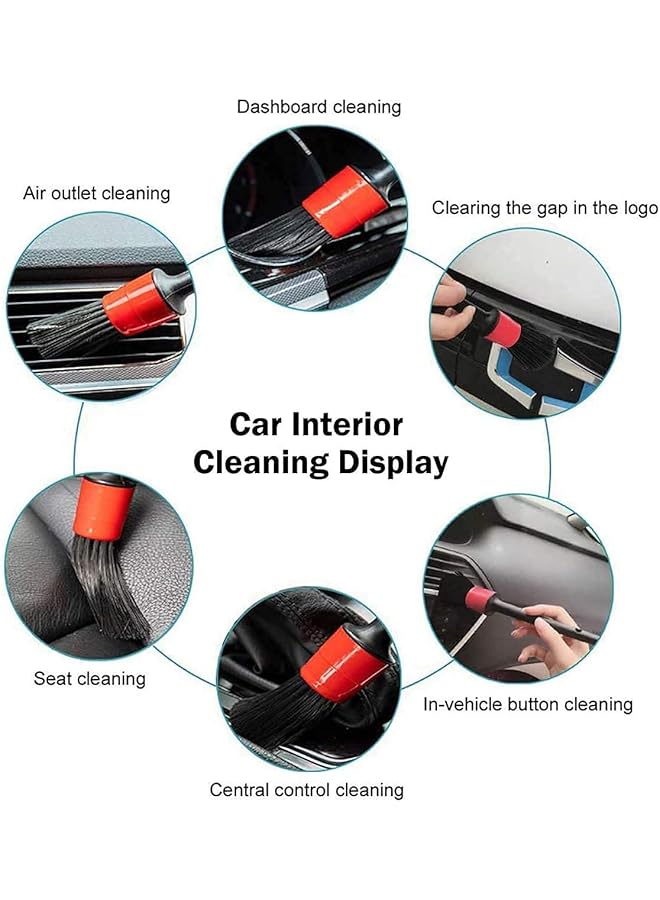 Dashboard cleaning

Air outlet cleaning

Clearing the gap in the logo

Car Interior Cleaning Display

Seat cleaning

In-vehicle button cleaning

Central control cleaning