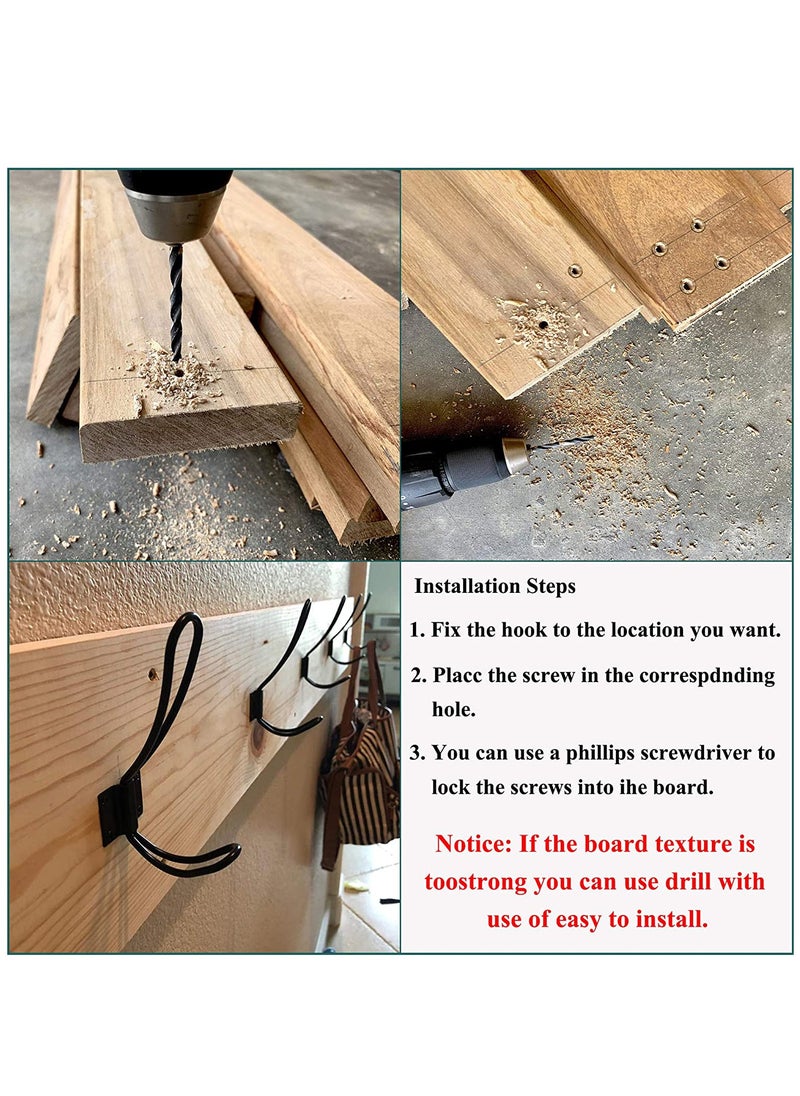 Installation Steps

1. Fix the hook to the location you want.

2. Placc the screw in the correspdnding hole.

3. You can use a phillips screwdriver to lock the screws into ihe board.

Notice: If the board texture is toostrong you can use drill with use of easy to install.