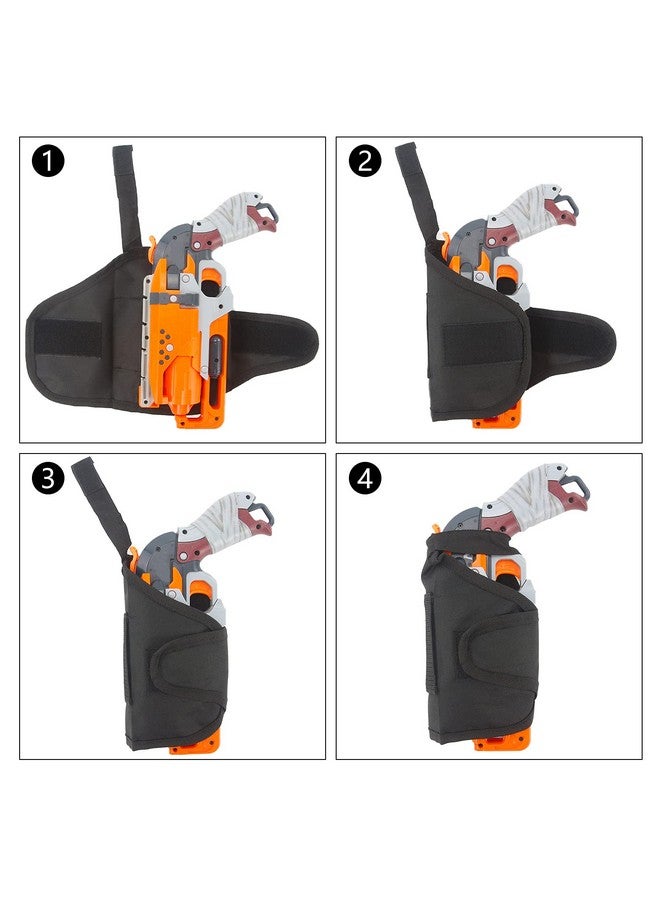 1

2

3

4