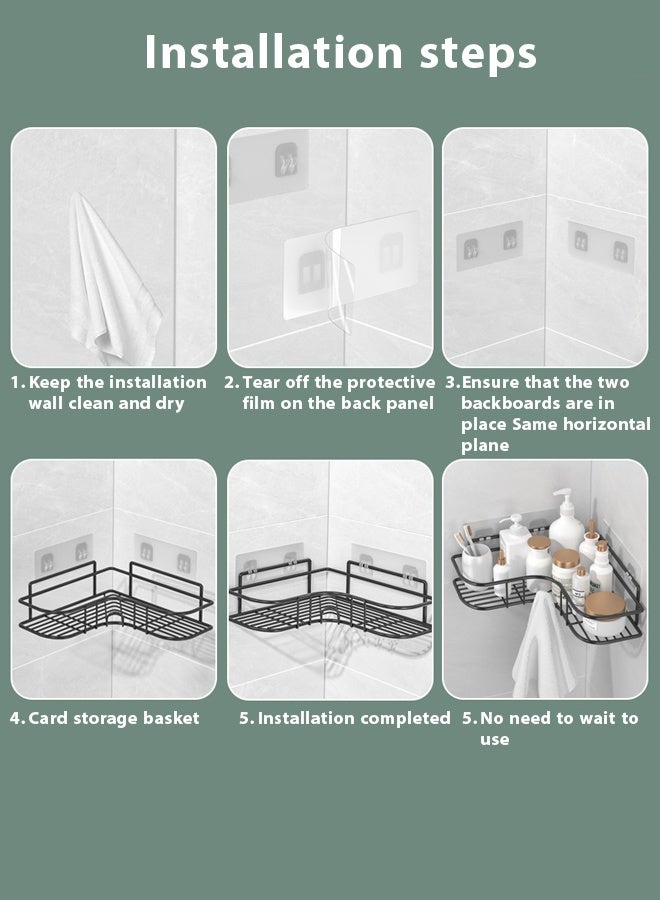 Installation steps

1. Keep the installation wall clean and dry

2. Tear off the protective film on the back panel

3. Ensure that the two backboards are in place Same horizontal plane

4. Card storage basket

5. Installation completed

5. No need to wait to use