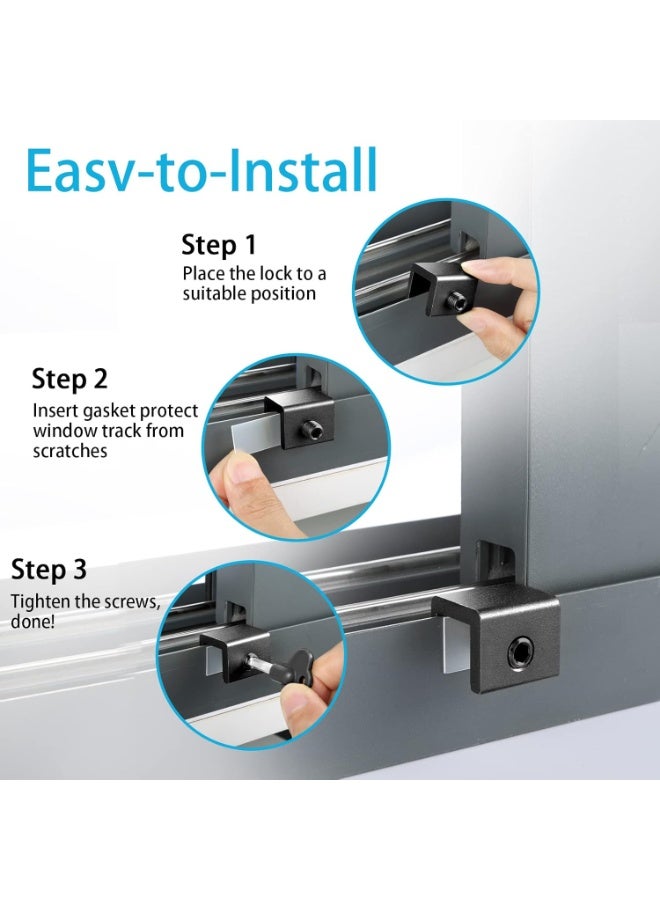 Easv-to-Install

Step 1
Place the lock to a suitable position

Step 2
Insert gasket protect window track from scratches

Step 3
Tighten the screws, done!