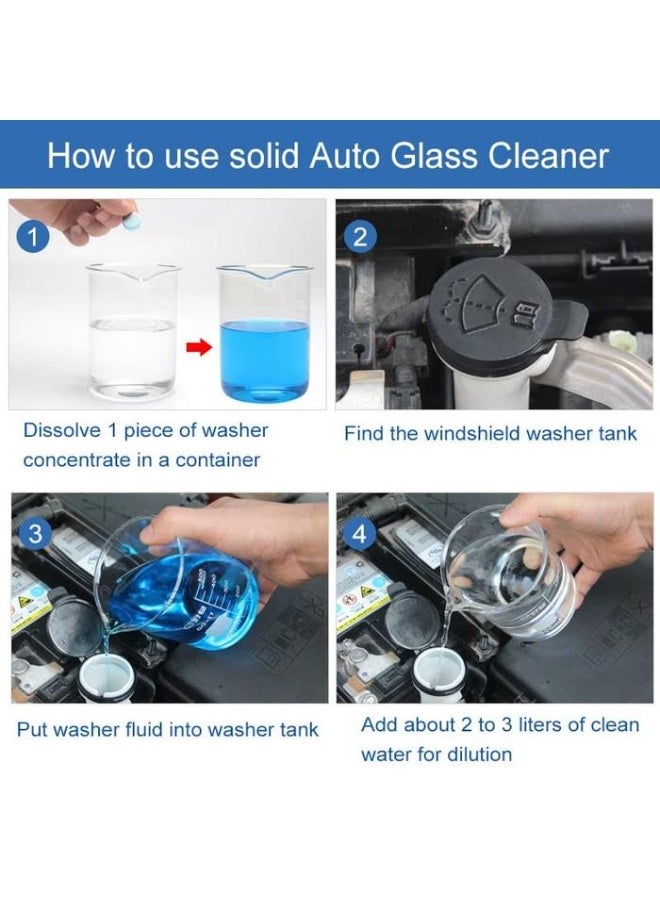 How to use solid Auto Glass Cleaner

1

Dissolve 1 piece of washer concentrate in a container

2

Find the windshield washer tank

3

Put washer fluid into washer tank

4

Add about 2 to 3 liters of clean water for dilution