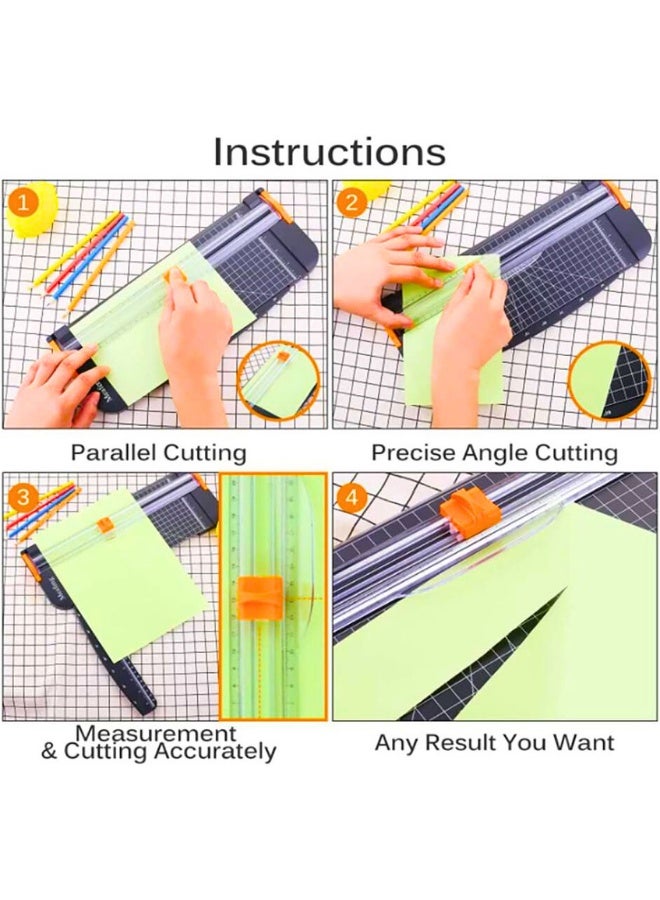 Instructions

1

Parallel Cutting

2

Precise Angle Cutting

3

Measurement & Cutting Accurately

4

Any Result You Want