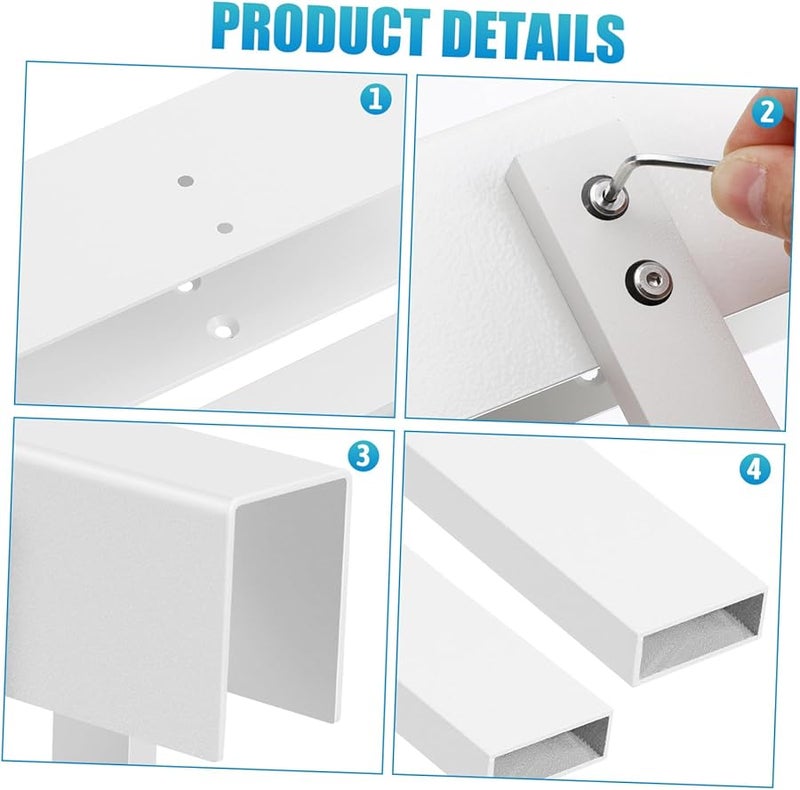 PRODUCT DETAILS

1

2

3

4