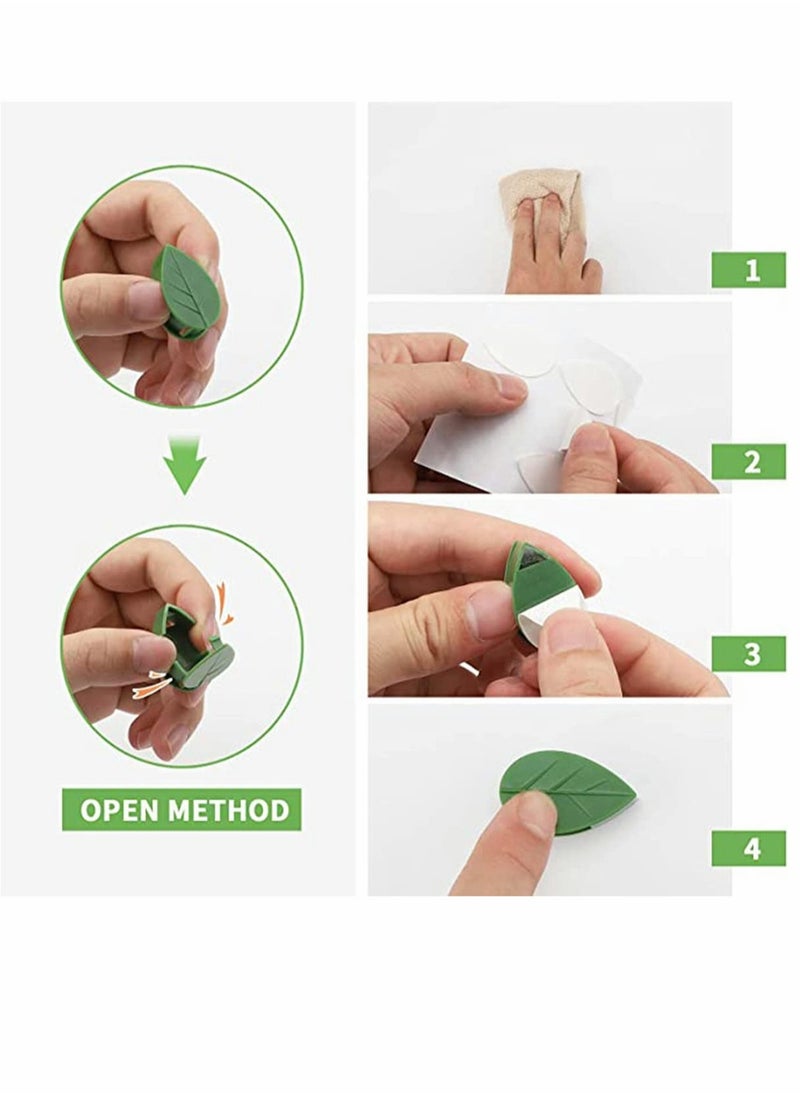 OPEN METHOD

1

2

3

4