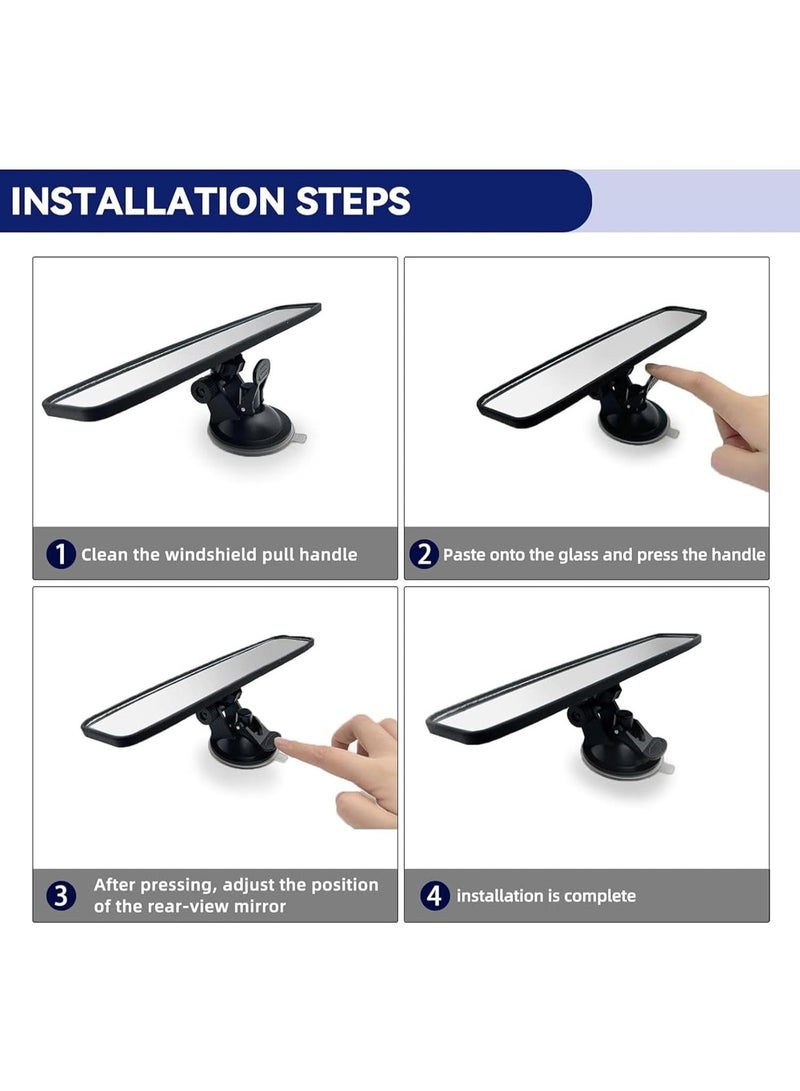 INSTALLATION STEPS

1 Clean the windshield pull handle

2 Paste onto the glass and press the handle

3 After pressing, adjust the position of the rear-view mirror

4 installation is complete