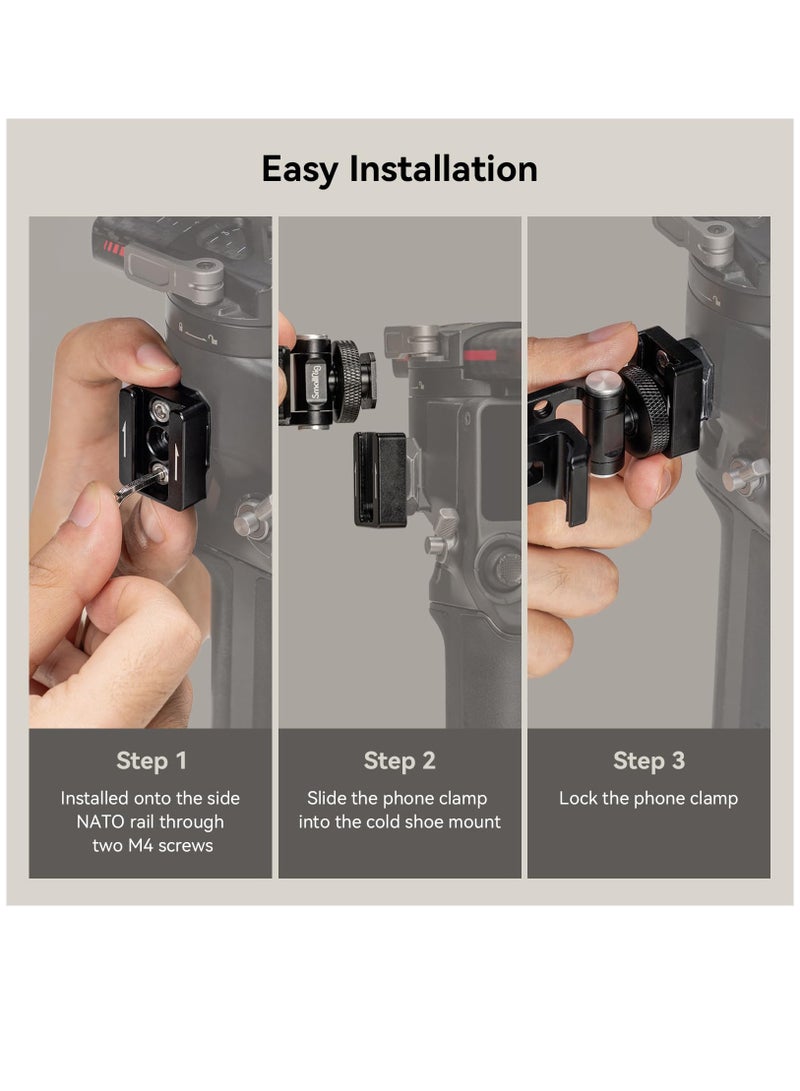 Easy Installation

SmallRig

Step 1

Installed onto the side NATO rail through two M4 screws

Step 2

Slide the phone clamp into the cold shoe mount

Step 3

Lock the phone clamp