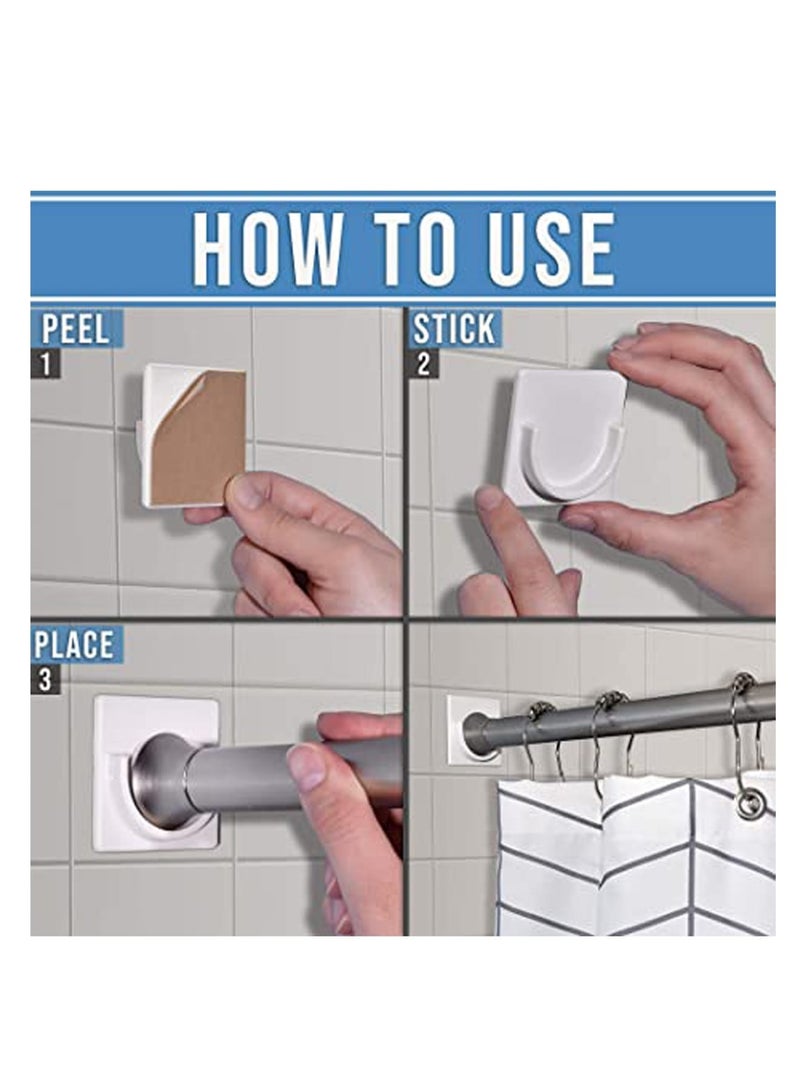 HOW TO USE

PEEL
1

STICK
2

PLACE
3