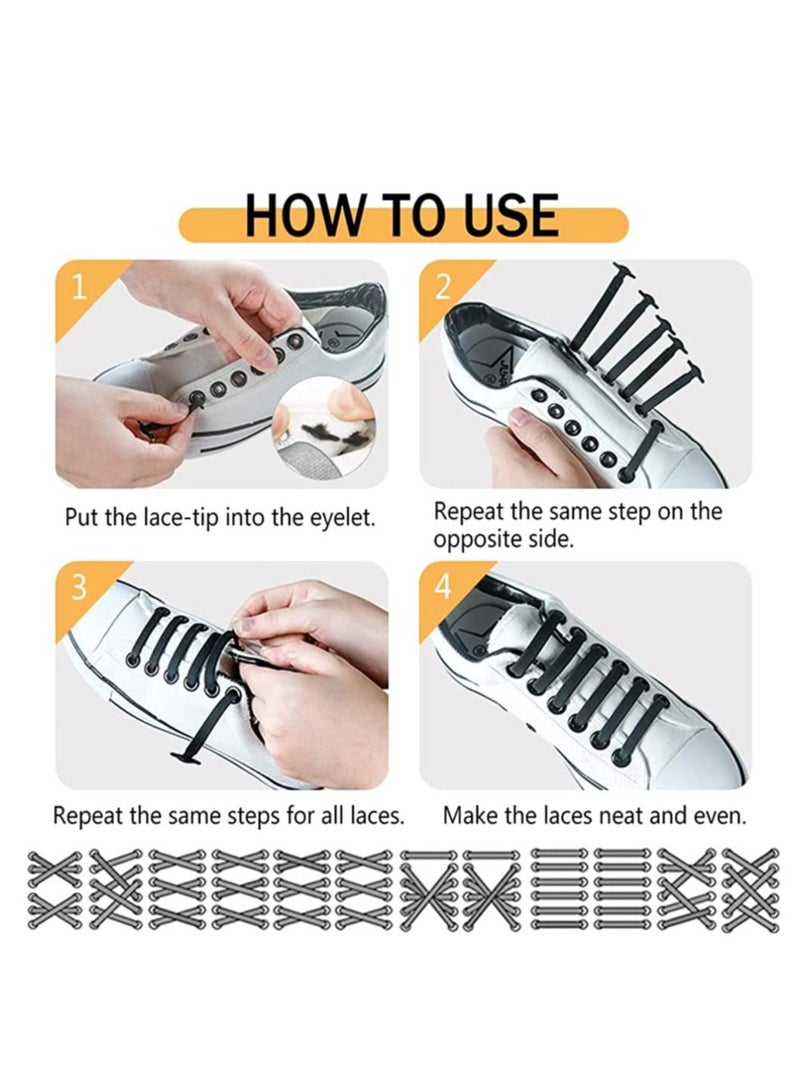 HOW TO USE

1

Put the lace-tip into the eyelet.

2

Repeat the same step on the opposite side.

3

Repeat the same steps for all laces.

4

Make the laces neat and even.