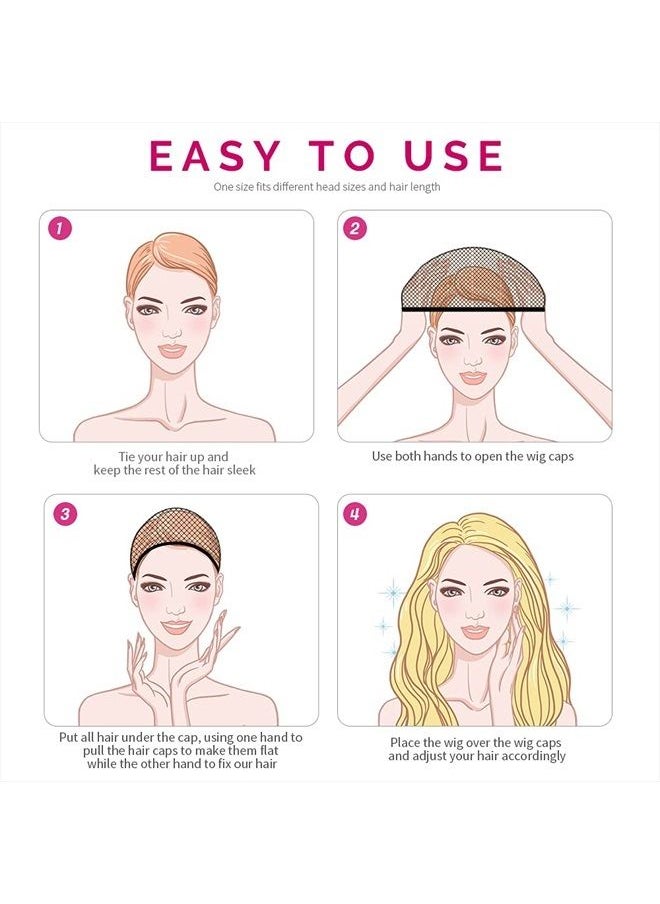 EASY TO USE

One size fits different head sizes and hair length

1

Tie your hair up and keep the rest of the hair sleek

2

Use both hands to open the wig caps

3

Put all hair under the cap, using one hand to pull the hair caps to make them flat while the other hand to fix our hair

4

Place the wig over the wig caps and adjust your hair accordingly