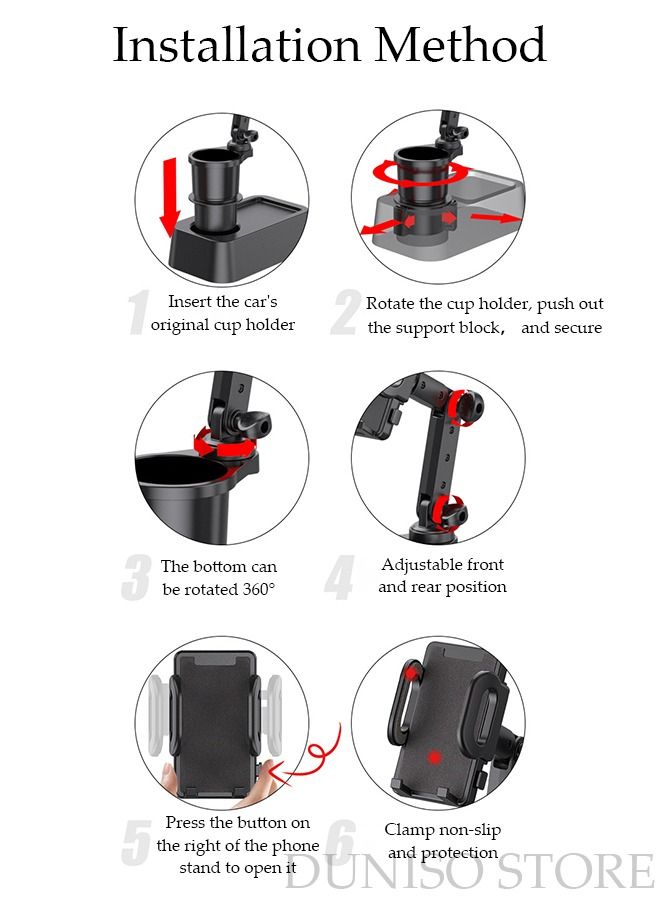 Installation Method

1 Insert the car's original cup holder

2 Rotate the cup holder, push out the support block, and secure

3 The bottom can be rotated 360°

4 Adjustable front and rear position

5 Press the button on the right of the phone stand to open it

6 Clamp non-slip and protection

DUNISO STORE