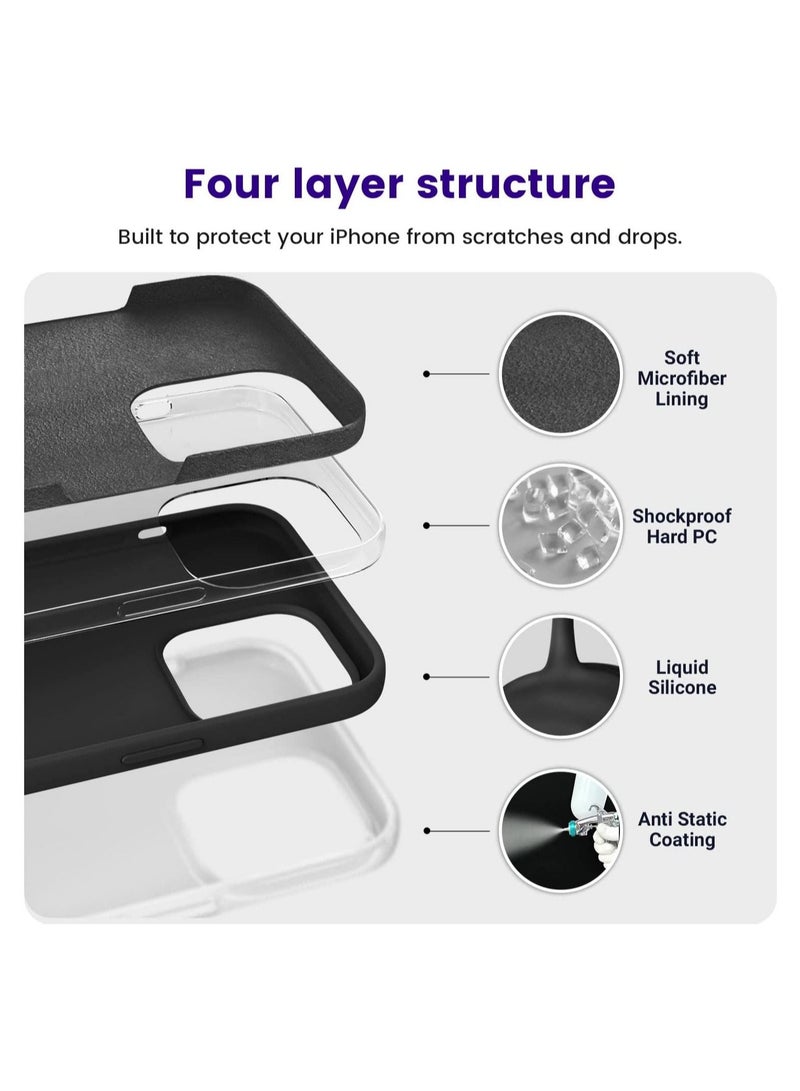 Four layer structure

Built to protect your iPhone from scratches and drops.

Soft Microfiber Lining

Shockproof Hard PC

Liquid Silicone

Anti Static Coating