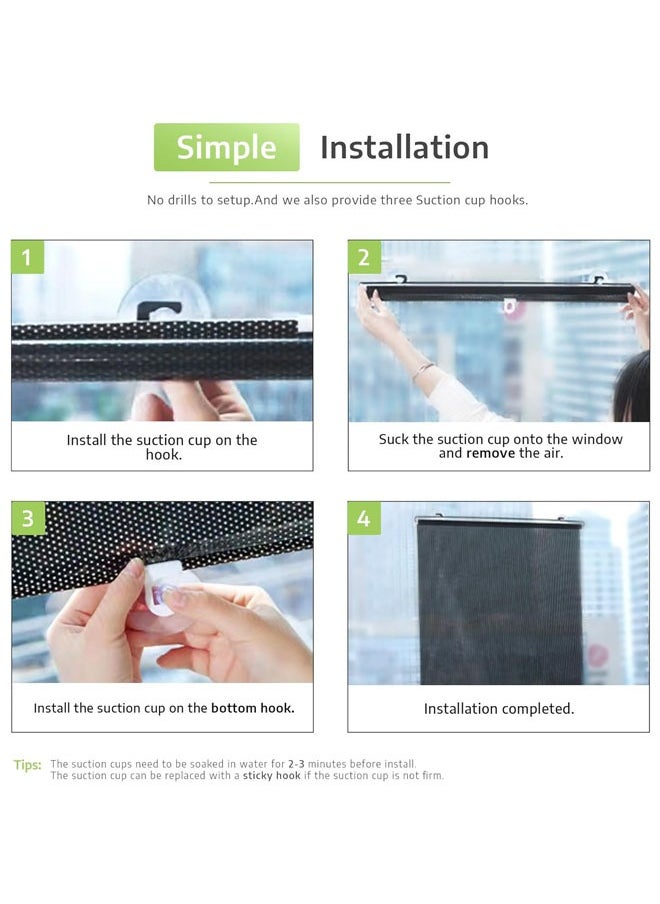 Simple Installation

No drills to setup.And we also provide three Suction cup hooks.

1

Install the suction cup on the hook.

2

Suck the suction cup onto the window and remove the air.

3

Install the suction cup on the bottom hook.

4

Installation completed.

Tips: The suction cups need to be soaked in water for 2-3 minutes before install. The suction cup can be replaced with a sticky hook if the suction cup is not firm.