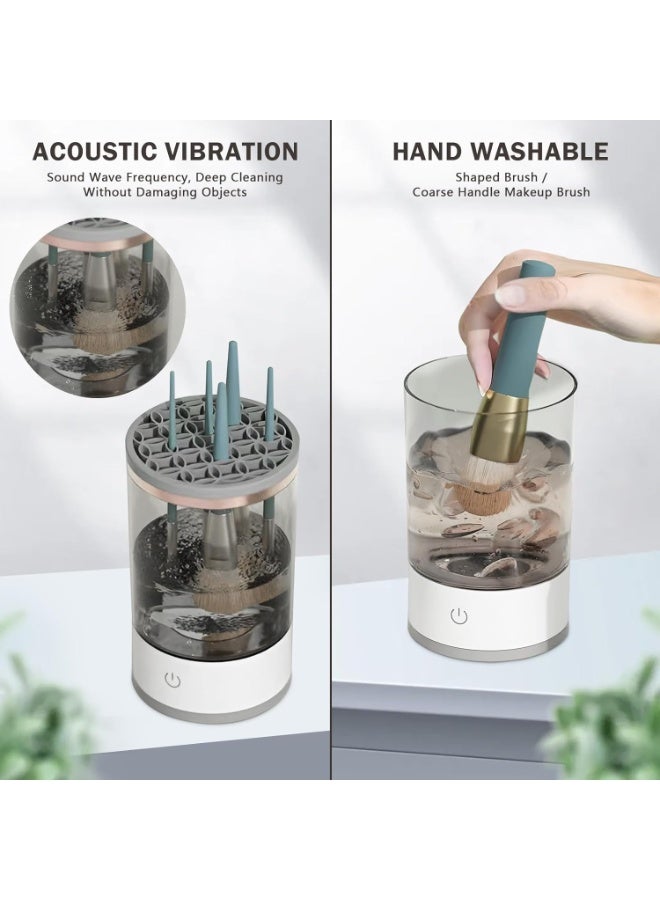 ACOUSTIC VIBRATION

Sound Wave Frequency, Deep Cleaning Without Damaging Objects

HAND WASHABLE

Shaped Brush / Coarse Handle Makeup Brush