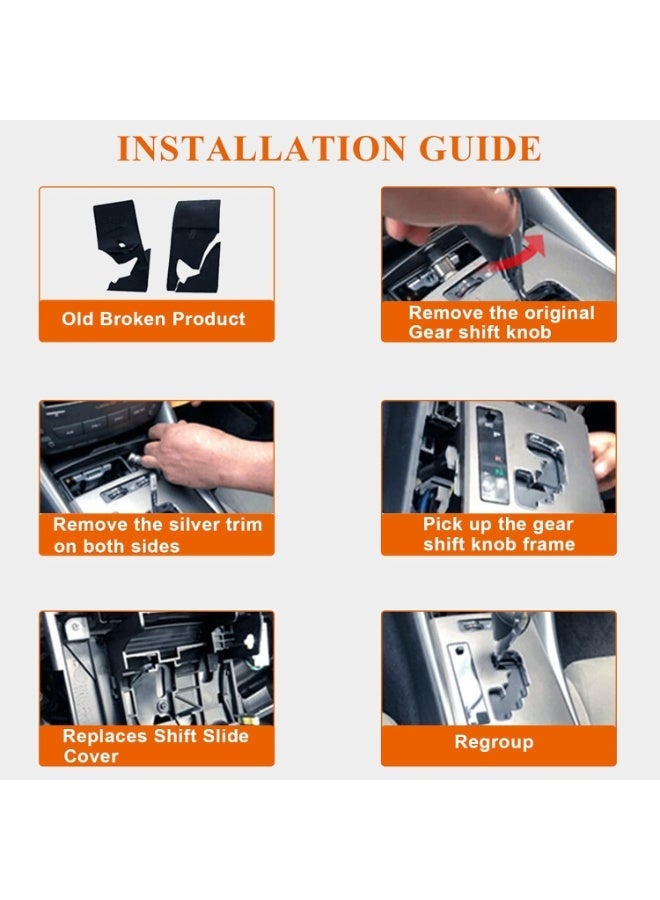 INSTALLATION GUIDE

Old Broken Product

Remove the original Gear shift knob

Remove the silver trim on both sides

Pick up the gear shift knob frame

Replaces Shift Slide Cover

Regroup