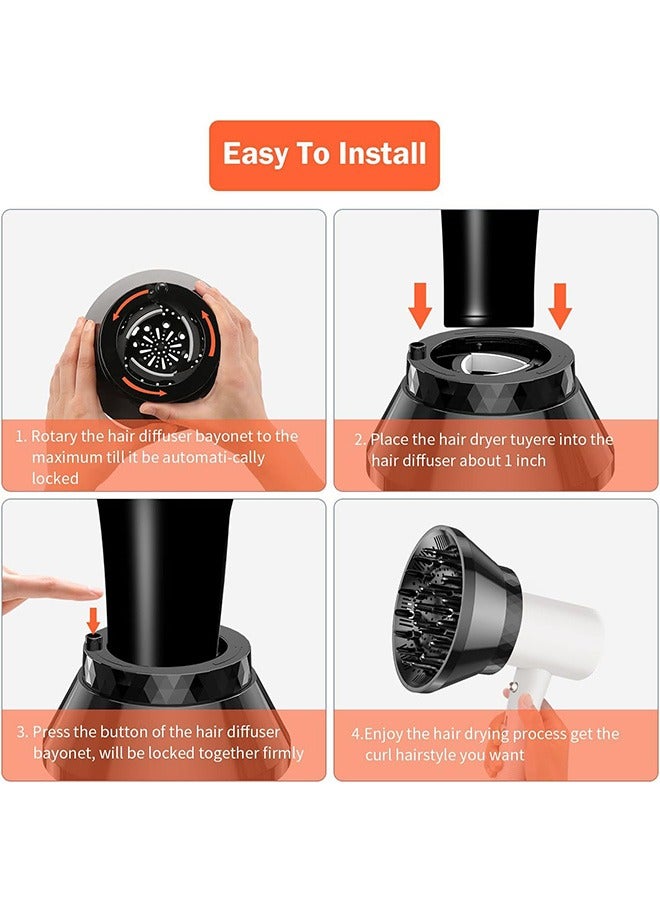 Easy To Install

1. Rotary the hair diffuser bayonet to the maximum till it be automati-cally locked

2. Place the hair dryer tuyere into the hair diffuser about 1 inch

3. Press the button of the hair diffuser bayonet, will be locked together firmly

4.Enjoy the hair drying process get the curl hairstyle you want