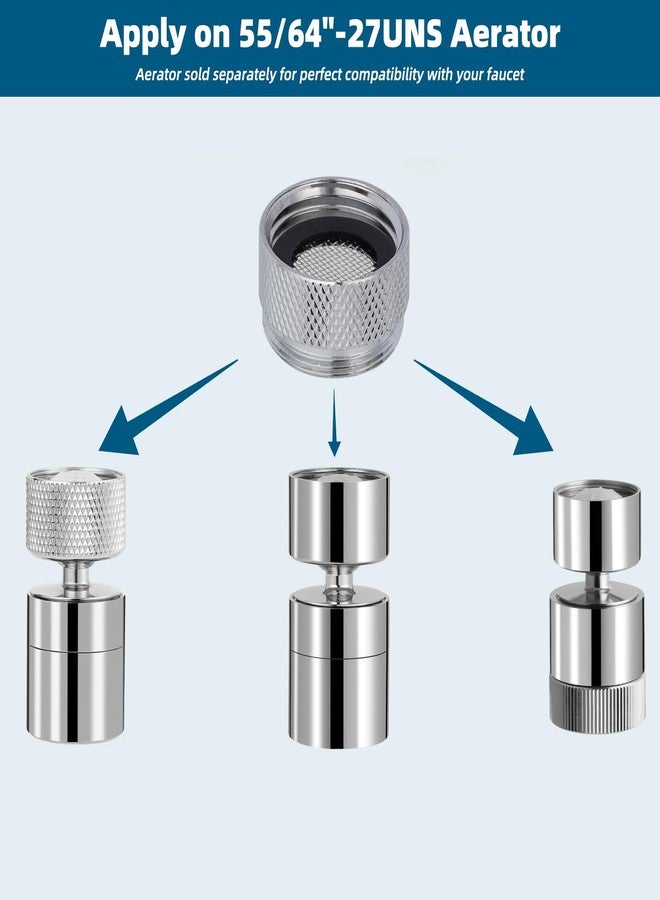 Apply on 55/64"-27UNS Aerator

Aerator sold separately for perfect compatibility with your faucet