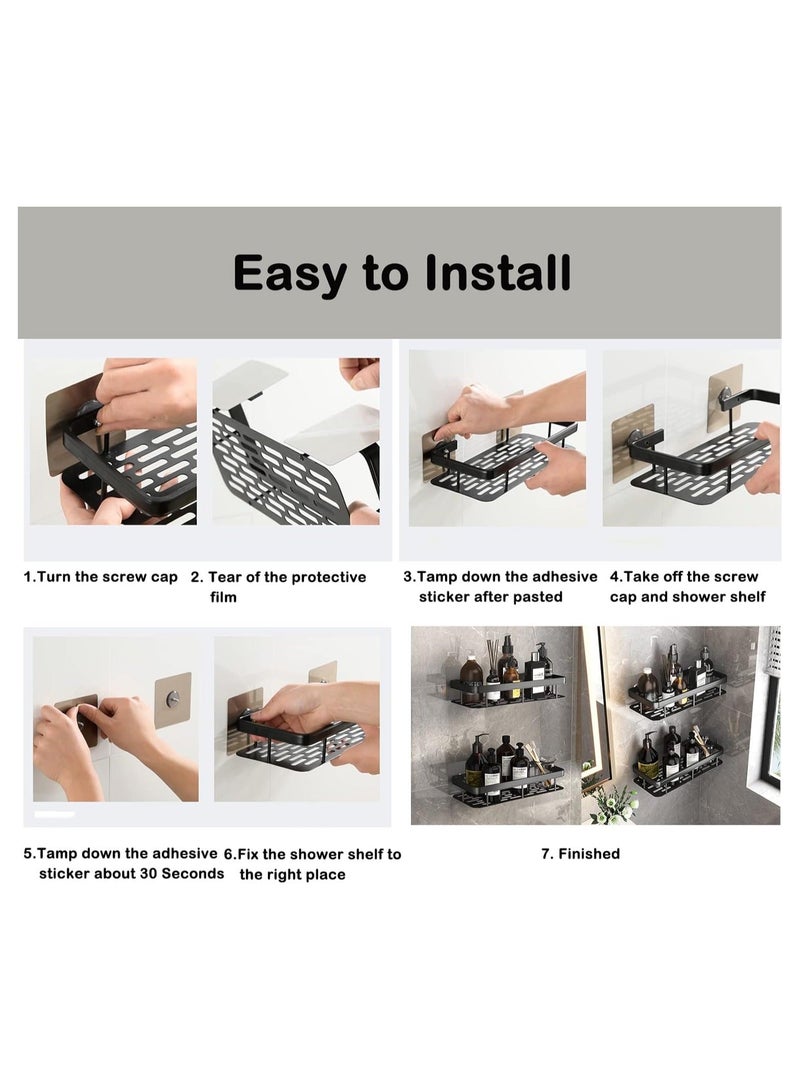 Easy to Install

1.Turn the screw cap

2. Tear of the protective film

3.Tamp down the adhesive sticker after pasted

4.Take off the screw cap and shower shelf

5.Tamp down the adhesive sticker about 30 Seconds

6.Fix the shower shelf to the right place

7. Finished