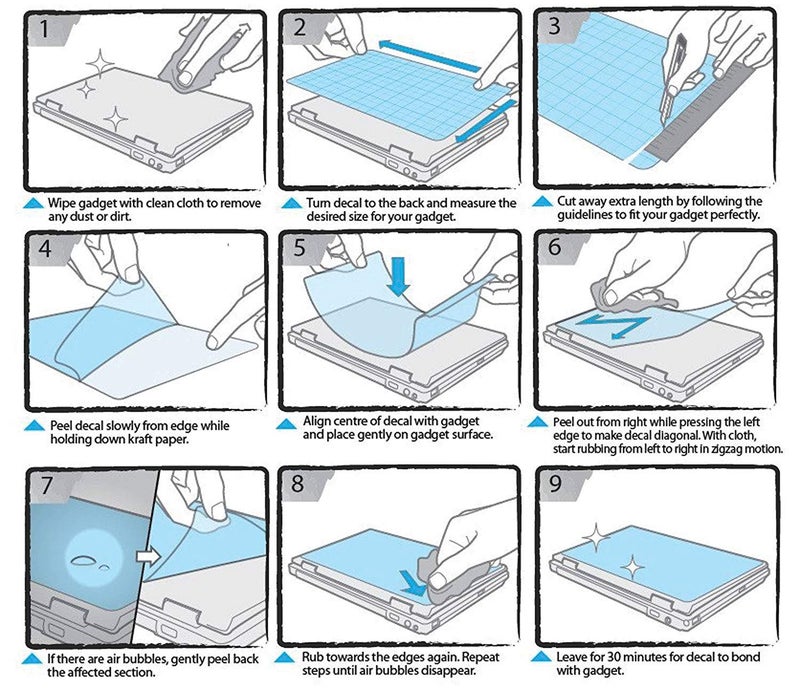 1

Wipe gadget with clean cloth to remove any dust or dirt.

2

Turn decal to the back and measure the desired size for your gadget.

3

Cut away extra length by following the guidelines to fit your gadget perfectly.

4

Peel decal slowly from edge while holding down kraft paper.

5

Align centre of decal with gadget and place gently on gadget surface.

6

Peel out from right while pressing the left edge to make decal diagonal. With cloth, start rubbing from left to right in zigzag motion.

7

If there are air bubbles, gently peel back the affected section.

8

Rub towards the edges again. Repeat steps until air bubbles disappear.

9

Leave for 30 minutes for decal to bond with gadget.