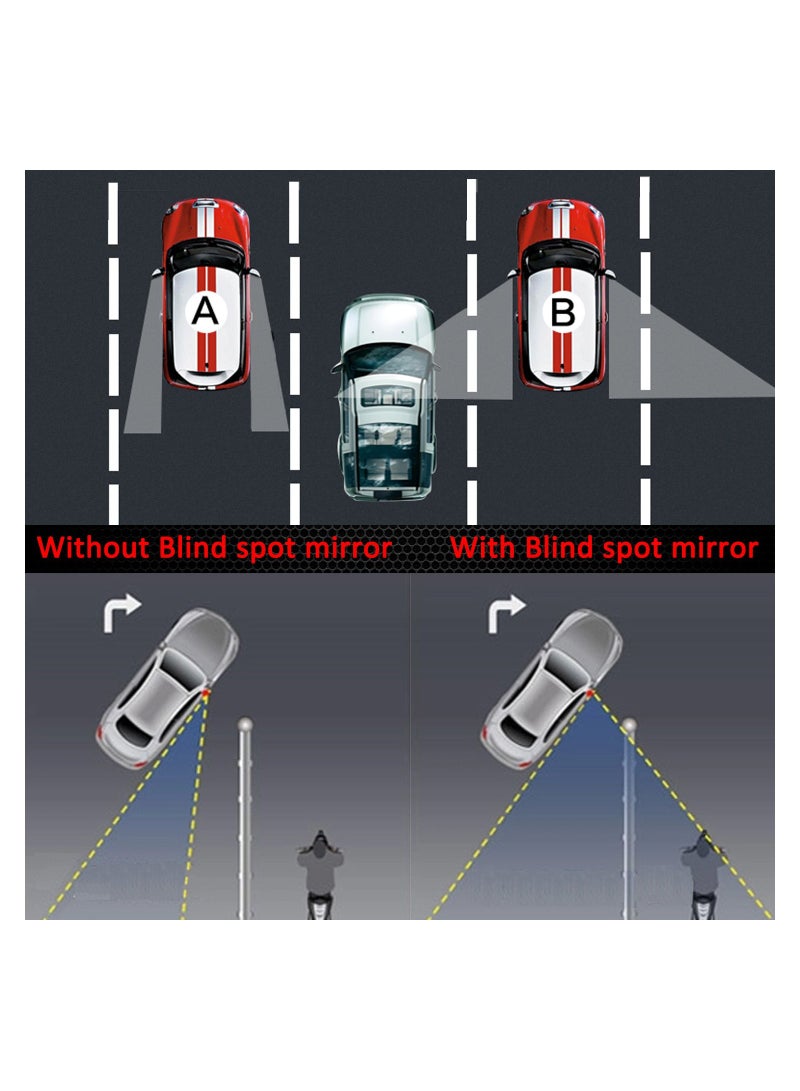 A

B

Without Blind spot mirror

With Blind spot mirror