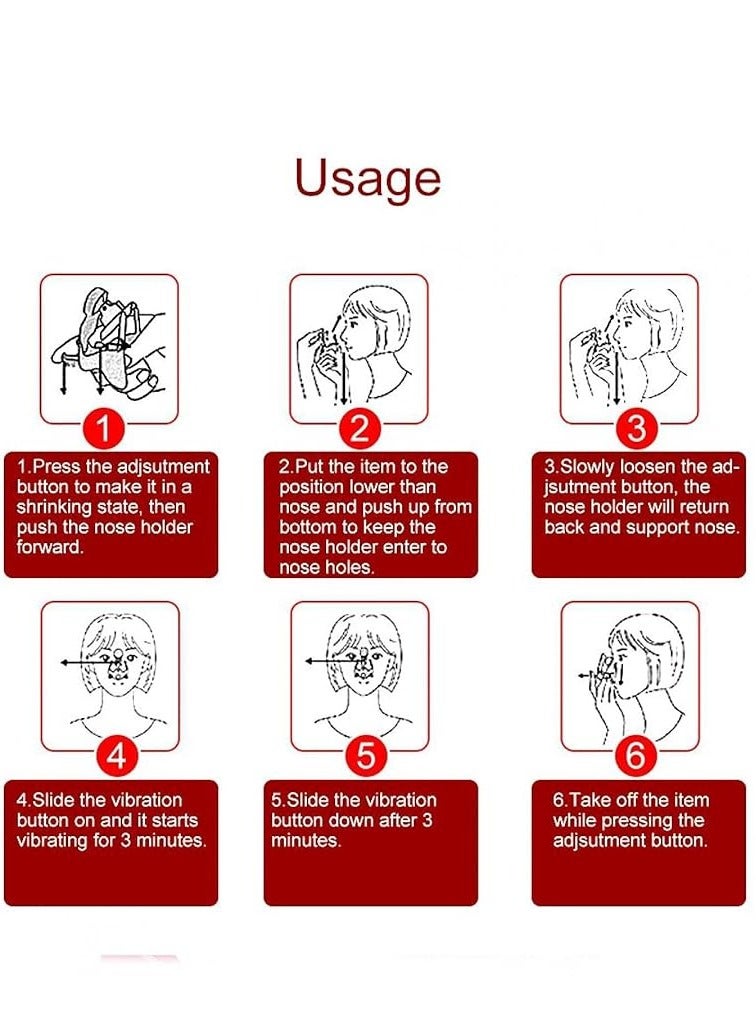 Usage

1

1.Press the adjsutment button to make it in a shrinking state, then push the nose holder forward.

2

2.Put the item to the position lower than nose and push up from bottom to keep the nose holder enter to nose holes.

3

3.Slowly loosen the adjsutment button, the nose holder will return back and support nose.

4

4.Slide the vibration button on and it starts vibrating for 3 minutes.

5

5.Slide the vibration button down after 3 minutes.

6

6.Take off the item while pressing the adjsutment button.