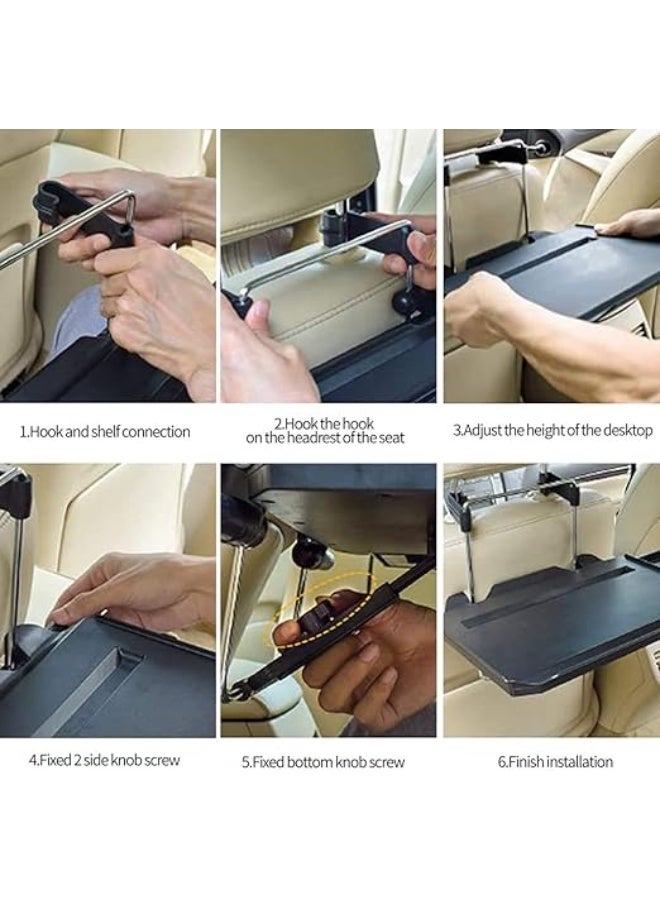 1.Hook and shelf connection

2.Hook the hook on the headrest of the seat

3.Adjust the height of the desktop

4.Fixed 2 side knob screw

5.Fixed bottom knob screw

6.Finish installation