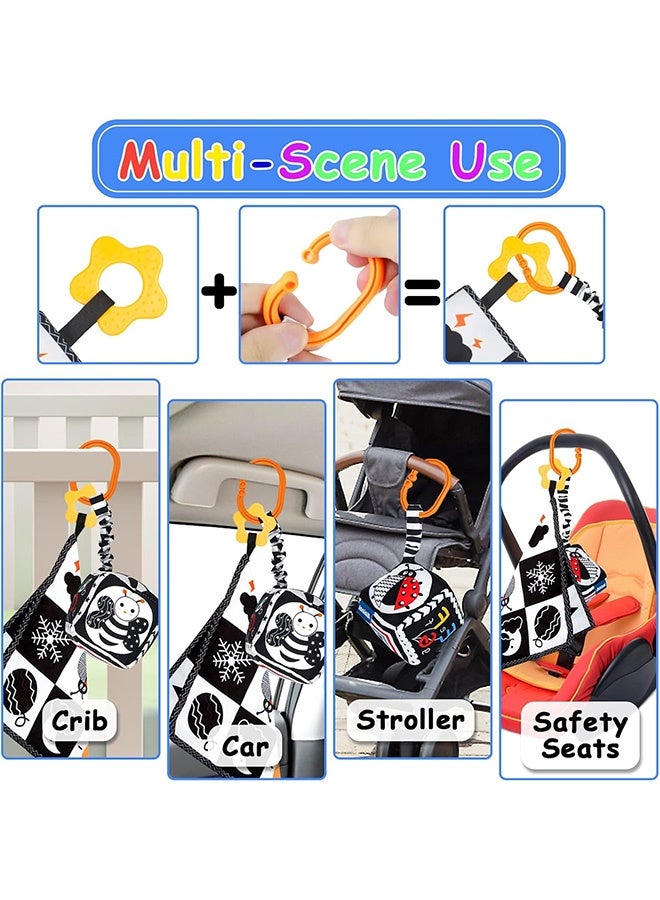 Multi-Scene Use

+ =

Crib

Car

Stroller

Safety Seats