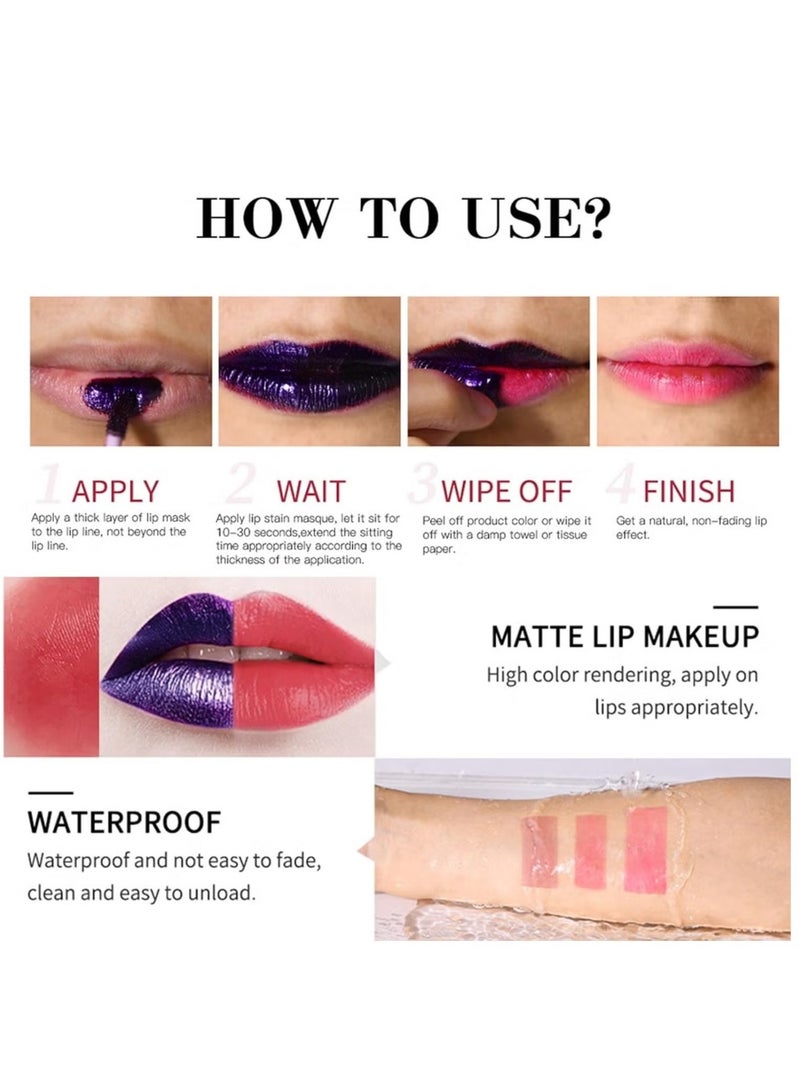 HOW TO USE?

1 APPLY
Apply a thick layer of lip mask to the lip line, not beyond the lip line.

2 WAIT
Apply lip stain masque, let it sit for 10-30 seconds,extend the sitting time appropriately according to the thickness of the application.

3 WIPE OFF
Peel off product color or wipe it off with a damp towel or tissue paper.

4 FINISH
Get a natural, non-fading lip effect.

MATTE LIP MAKEUP
High color rendering, apply on lips appropriately.

WATERPROOF
Waterproof and not easy to fade, clean and easy to unload.