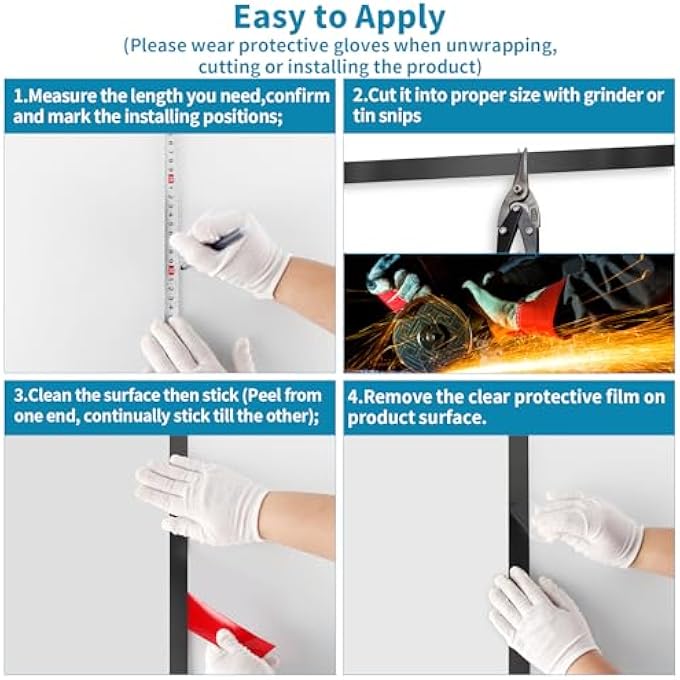 Easy to Apply
(Please wear protective gloves when unwrapping, cutting or installing the product)

1.Measure the length you need,confirm and mark the installing positions;

2.Cut it into proper size with grinder or tin snips

3.Clean the surface then stick (Peel from one end, continually stick till the other);

4.Remove the clear protective film on product surface.