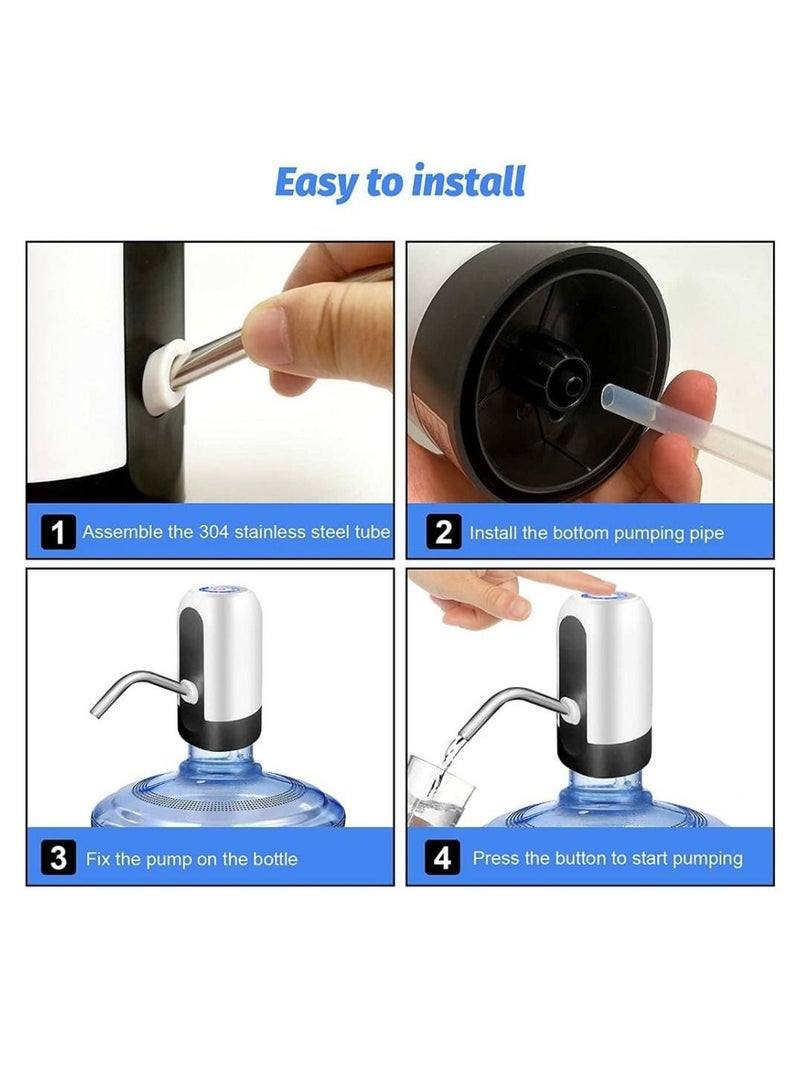 Easy to install

1 Assemble the 304 stainless steel tube

2 Install the bottom pumping pipe

3 Fix the pump on the bottle

4 Press the button to start pumping