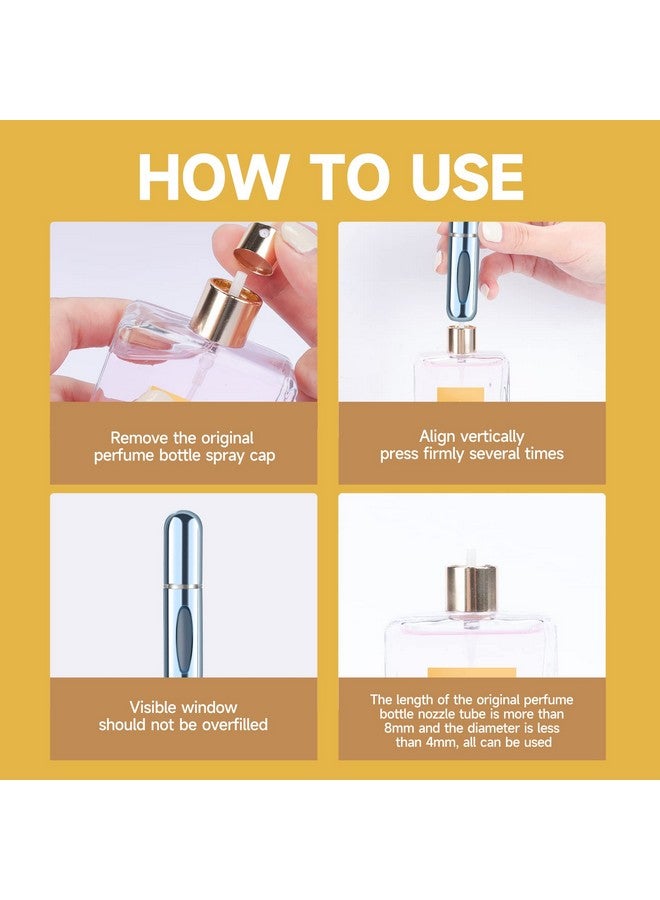 HOW TO USE

Remove the original perfume bottle spray cap

Align vertically press firmly several times

Visible window should not be overfilled

The length of the original perfume bottle nozzle tube is more than 8mm and the diameter is less than 4mm, all can be used