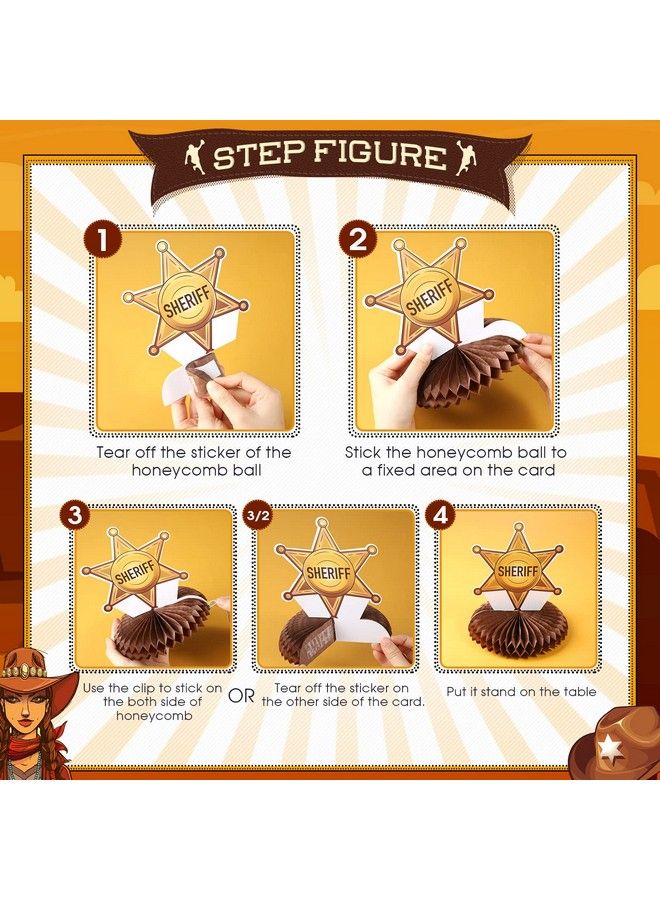 STEP FIGURE

1

SHERIFF

Tear off the sticker of the honeycomb ball

2

SHERIFF

Stick the honeycomb ball to a fixed area on the card

3

SHERIFF

Use the clip to stick on the both side of honeycomb

OR

3/2

SHERIFF

Tear off the sticker on the other side of the card.

4

SHERIFF

Put it stand on the table