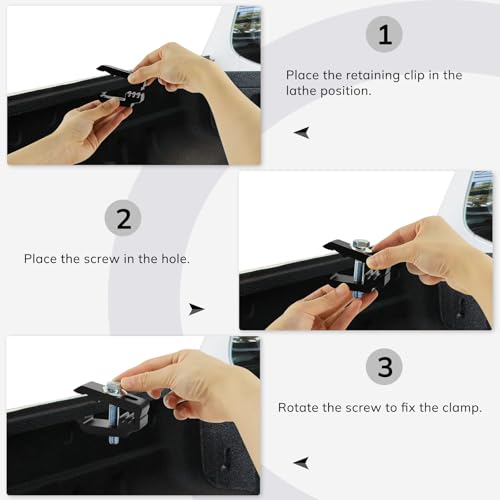 1

Place the retaining clip in the lathe position.

2

Place the screw in the hole.

3

Rotate the screw to fix the clamp.