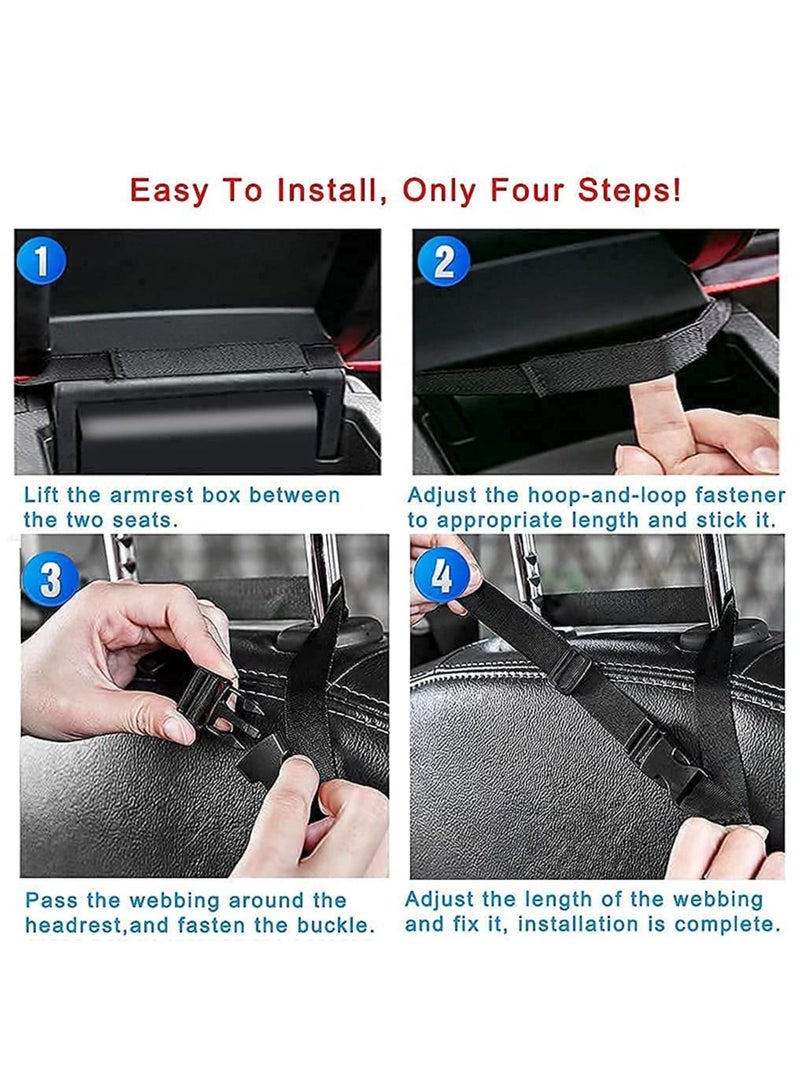 Easy To Install, Only Four Steps!

1

Lift the armrest box between the two seats.

2

Adjust the hoop-and-loop fastener to appropriate length and stick it.

3

Pass the webbing around the headrest,and fasten the buckle.

4

Adjust the length of the webbing and fix it, installation is complete.