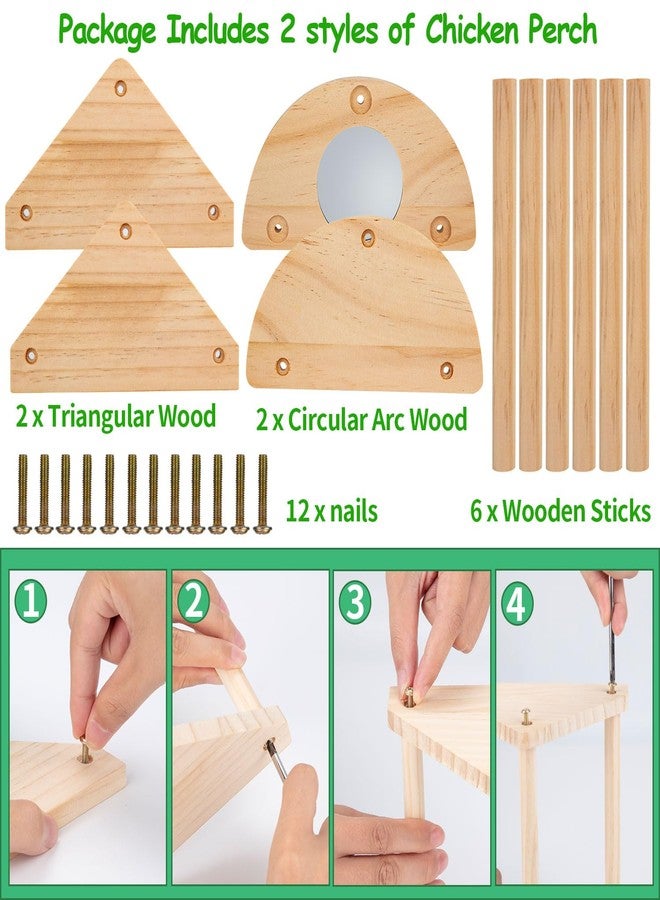 Package Includes 2 styles of Chicken Perch

2 x Triangular Wood

2 x Circular Arc Wood

12 x nails

6 x Wooden Sticks

1

2

3

4