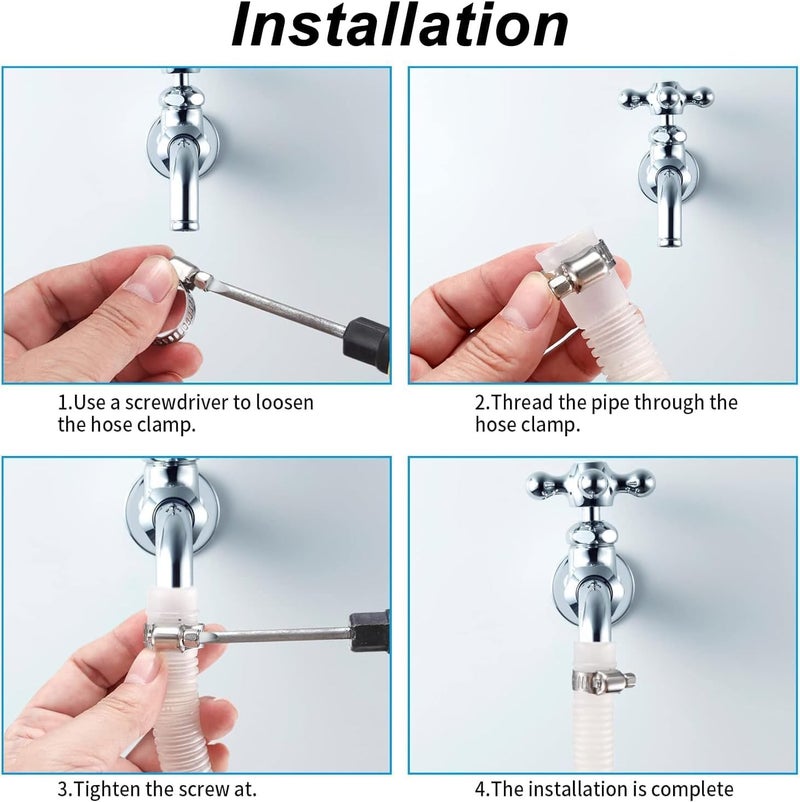 Installation

1.Use a screwdriver to loosen the hose clamp.

2.Thread the pipe through the hose clamp.

3.Tighten the screw at.

4.The installation is complete