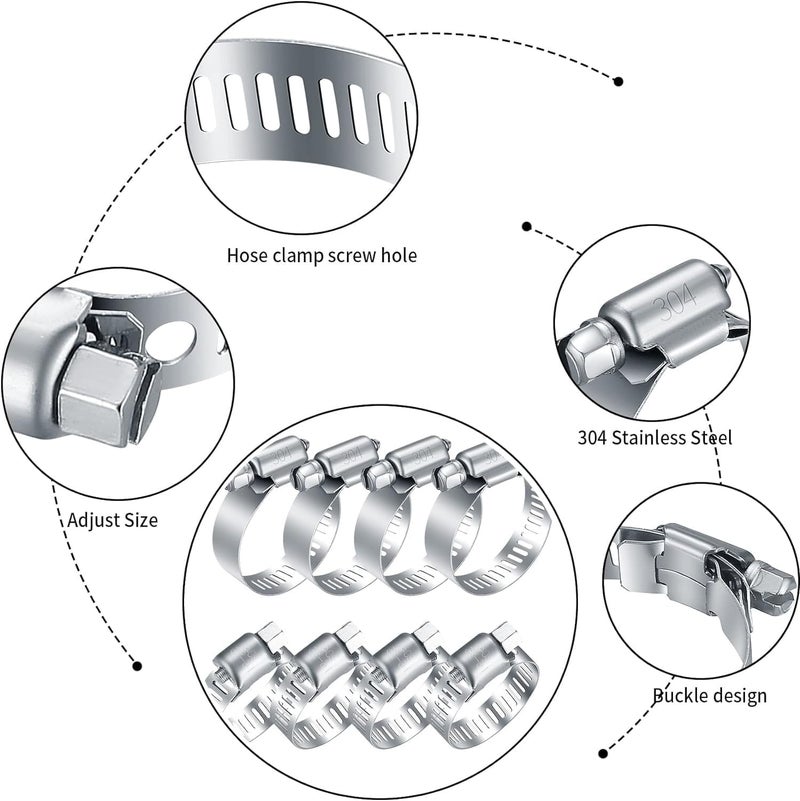 Hose clamp screw hole

304

304 Stainless Steel

Adjust Size

304

304

304

304

Buckle design