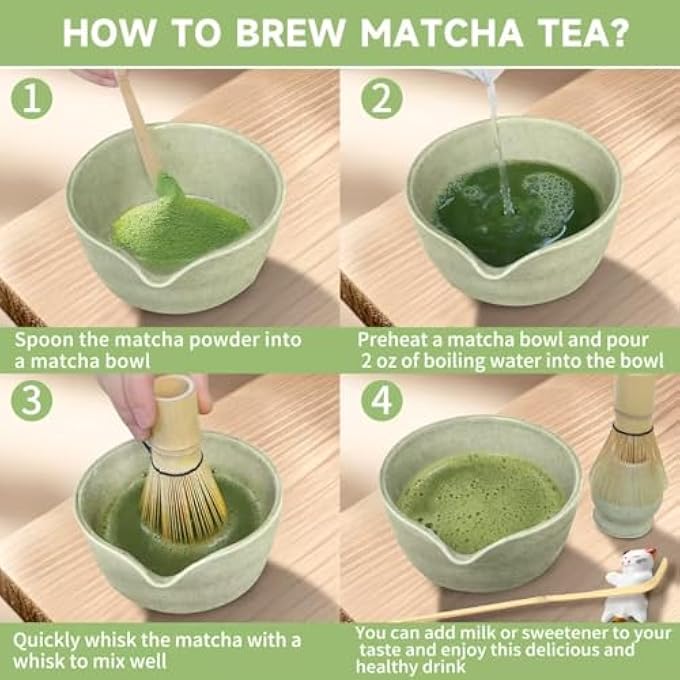 HOW TO BREW MATCHA TEA?

1

Spoon the matcha powder into a matcha bowl

2

Preheat a matcha bowl and pour 2 oz of boiling water into the bowl

3

Quickly whisk the matcha with a whisk to mix well

4

You can add milk or sweetener to your taste and enjoy this delicious and healthy drink