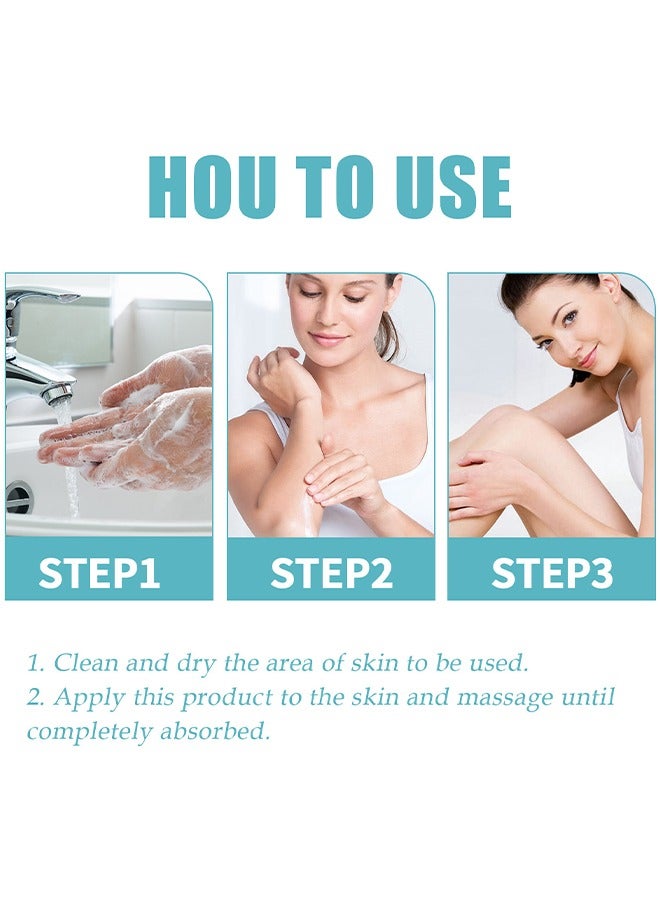 HOU TO USE

STEP1

STEP2

STEP3

1. Clean and dry the area of skin to be used.
2. Apply this product to the skin and massage until completely absorbed.